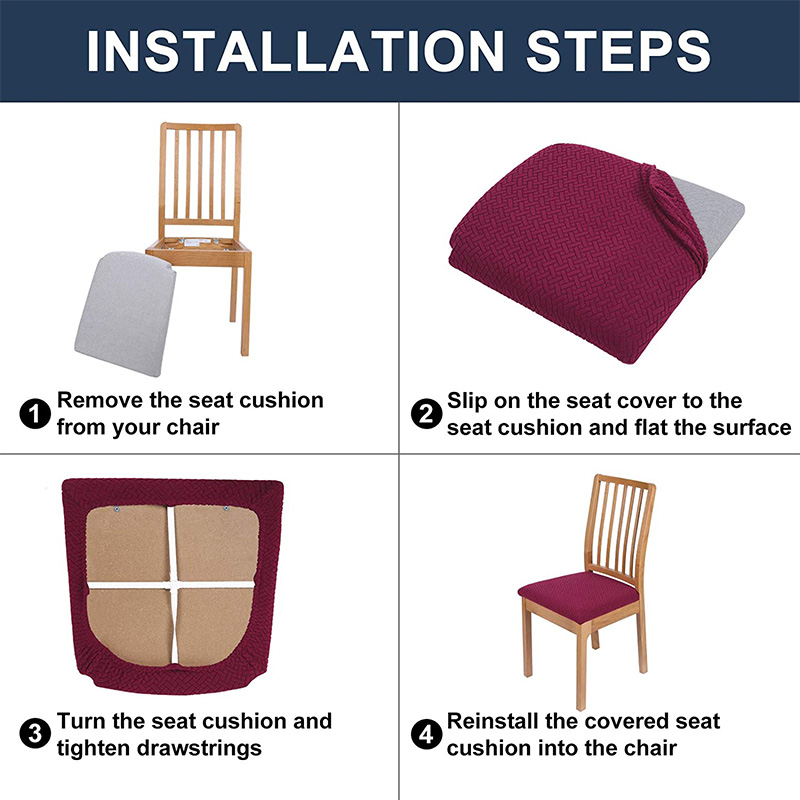 INSTALLATION STEPS

1 Remove the seat cushion from your chair

2 Slip on the seat cover to the seat cushion and flat the surface

3 Turn the seat cushion and tighten drawstrings

4 Reinstall the covered seat cushion into the chair