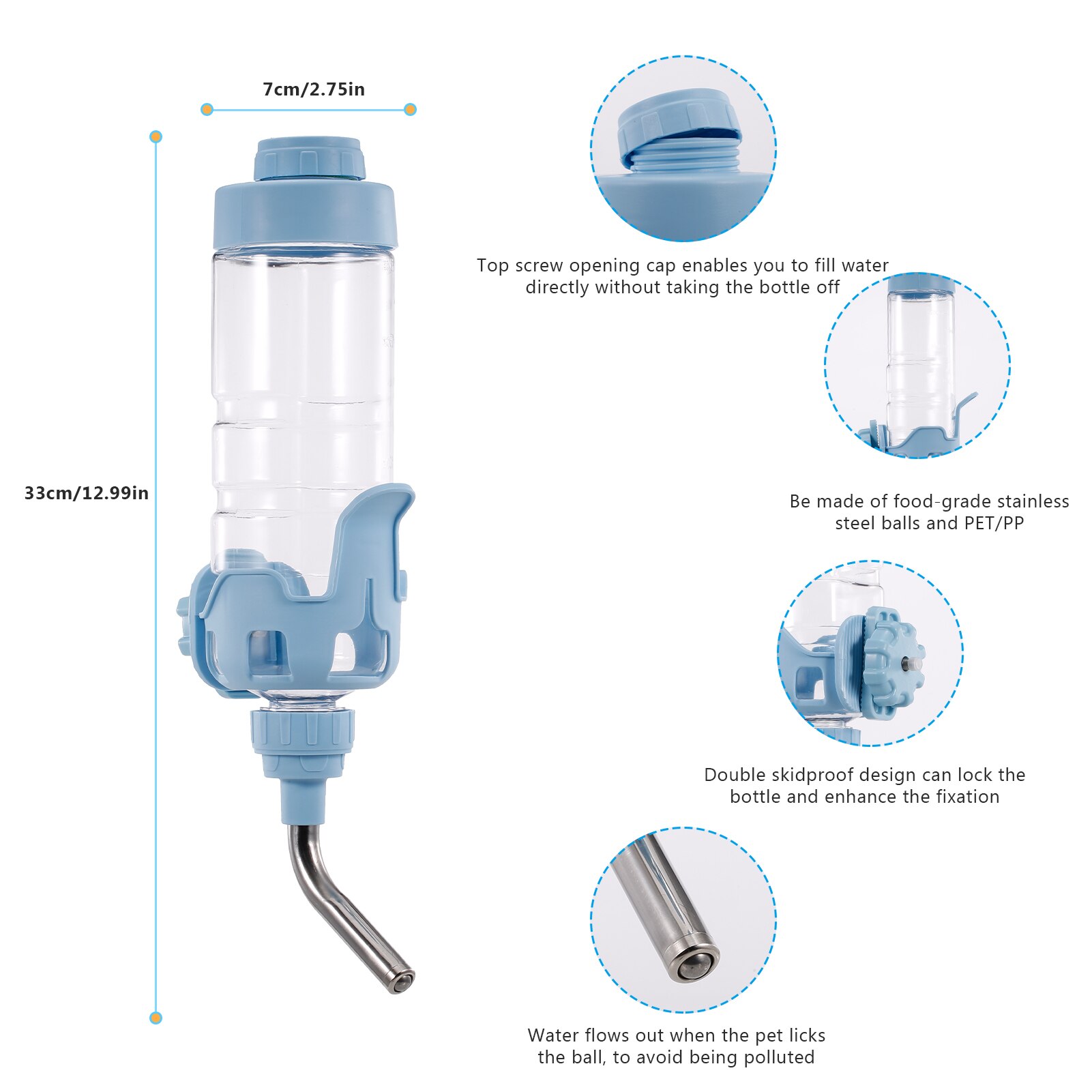 7cm/2.75in

33cm/12.99in

Top screw opening cap enables you to fill water directly without taking the bottle off

Be made of food-grade stainless steel balls and PET/PP

Double skidproof design can lock the bottle and enhance the fixation

Water flows out when the pet licks the ball, to avoid being polluted