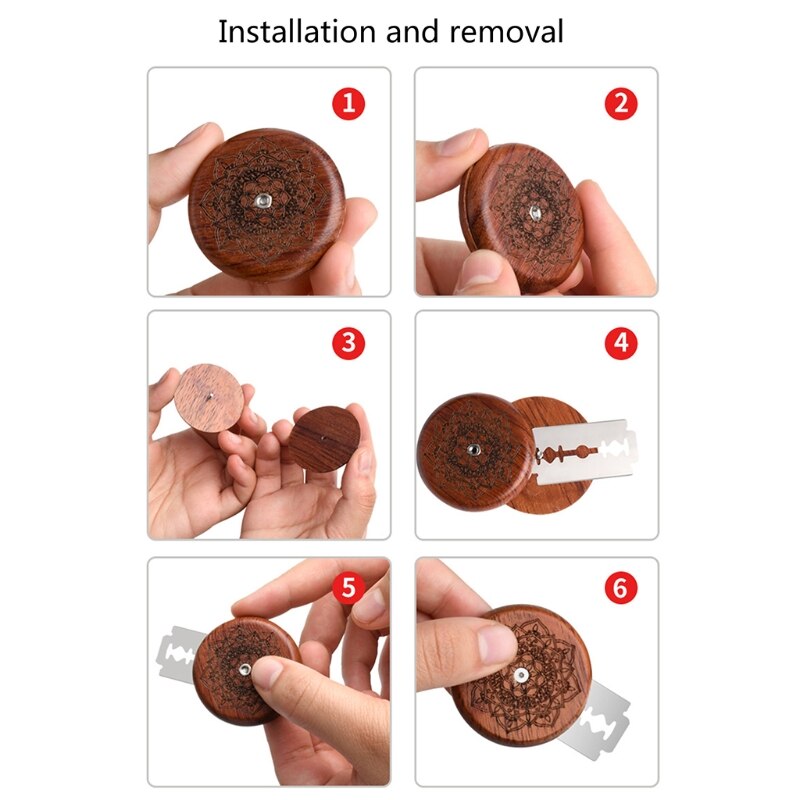 Installation and removal

1

2

3

4

5

6