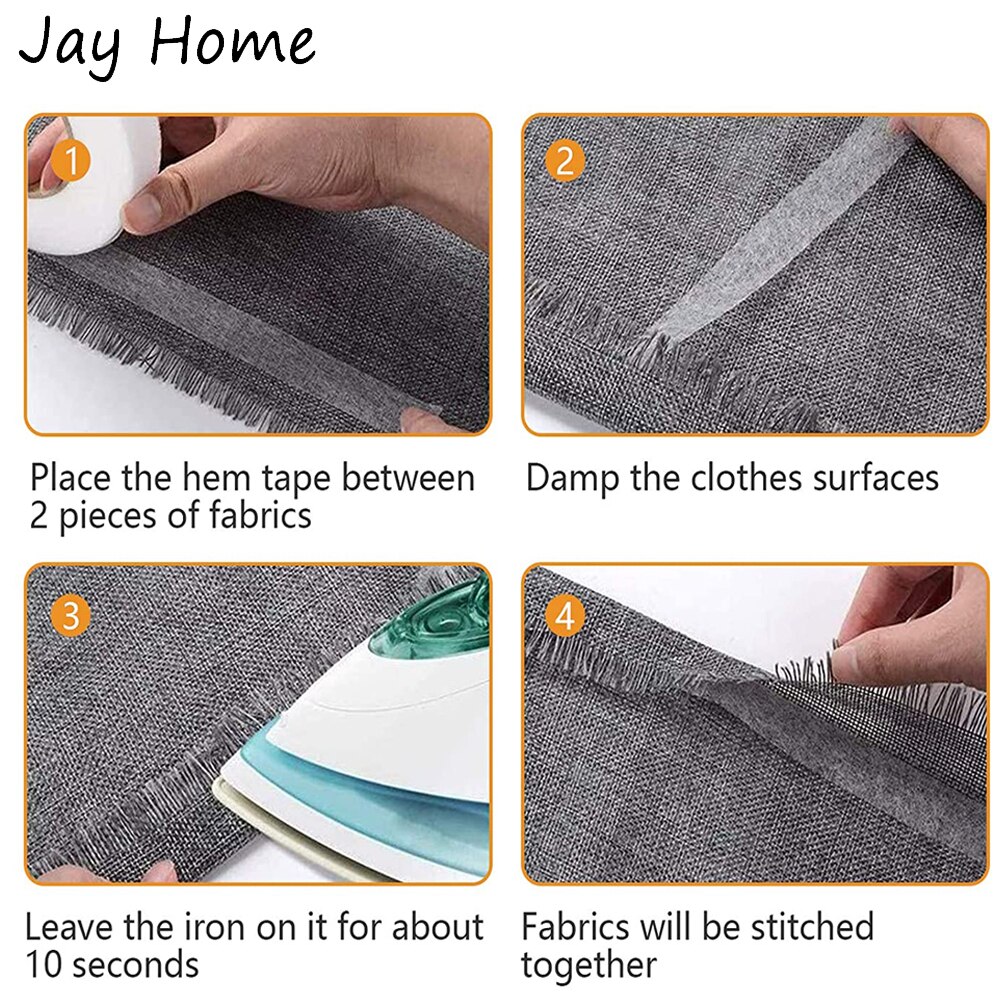 Jay Home

1

Place the hem tape between 2 pieces of fabrics

2

Damp the clothes surfaces

3

Leave the iron on it for about 10 seconds

4

Fabrics will be stitched together