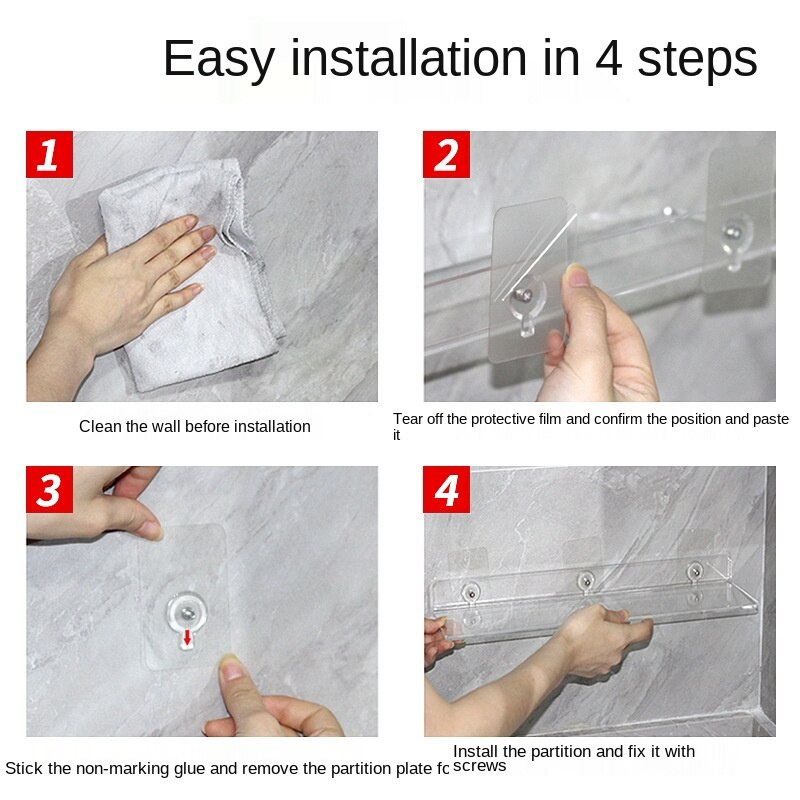 Easy installation in 4 steps

1

Clean the wall before installation

2

Tear off the protective film and confirm the position and paste it

3

Stick the non-marking glue and remove the partition plate fc

4

Install the partition and fix it with screws