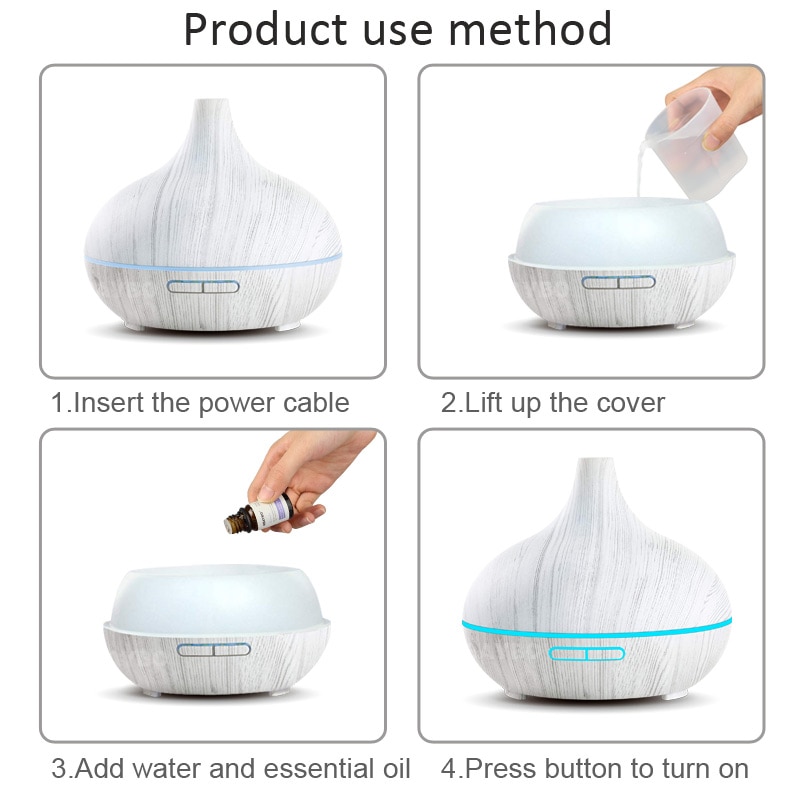 Product use method

1.Insert the power cable

2.Lift up the cover

3.Add water and essential oil

4.Press button to turn on