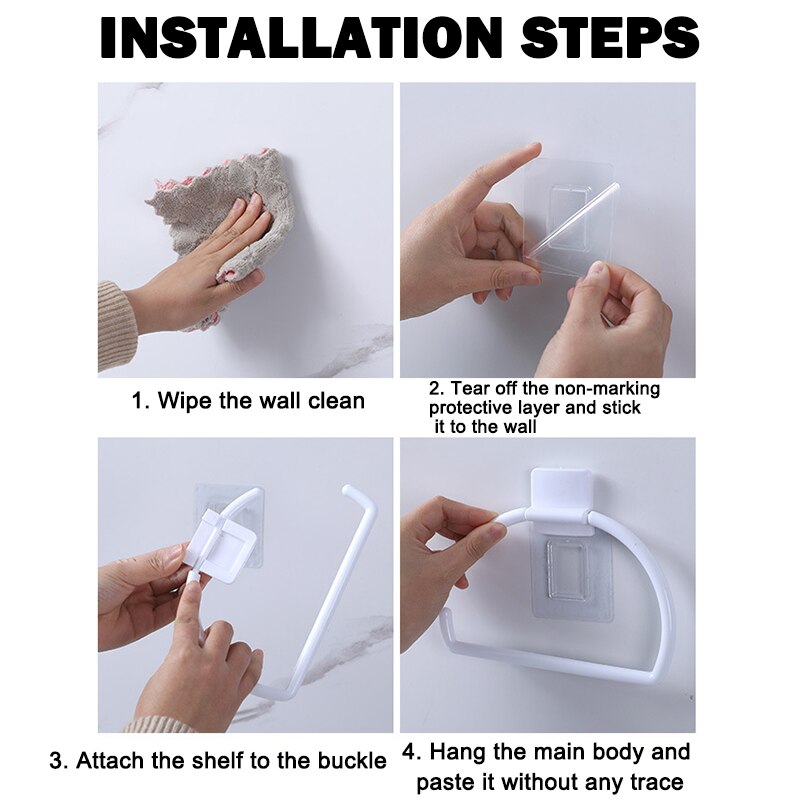 INSTALLATION STEPS

1. Wipe the wall clean

2. Tear off the non-marking protective layer and stick it to the wall

3. Attach the shelf to the buckle

4. Hang the main body and paste it without any trace