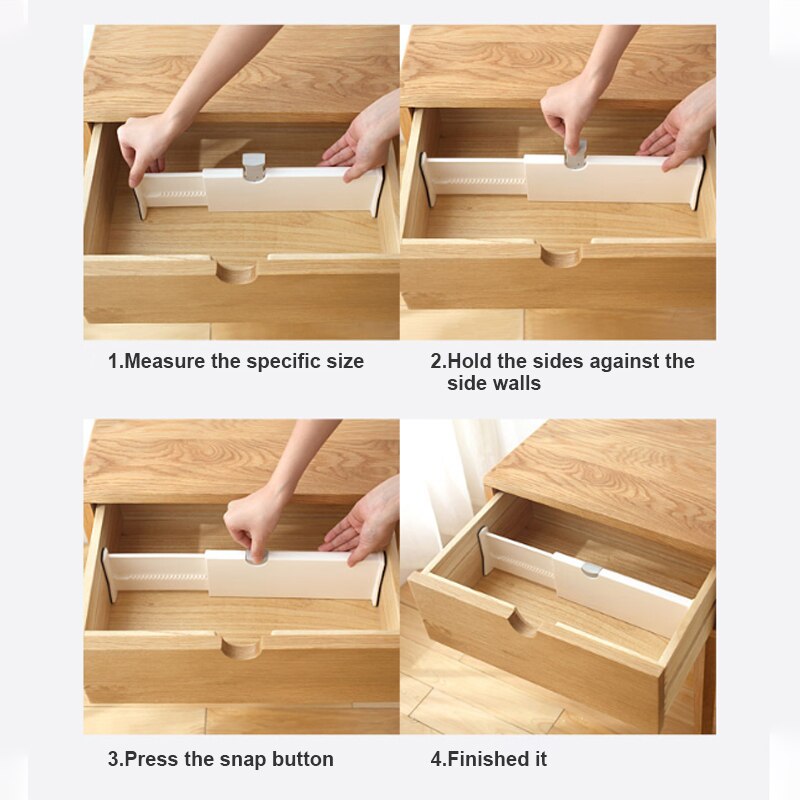 1.Measure the specific size

2.Hold the sides against the side walls

3.Press the snap button

4.Finished it