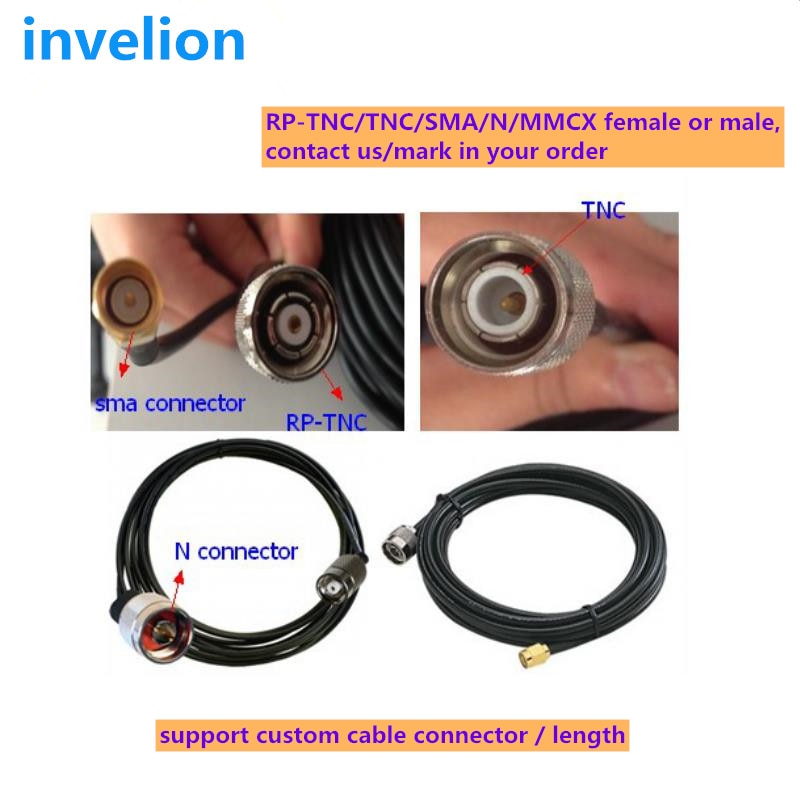 invelion

RP-TNC/TNC/SMA/N/MMCX female or male, contact us/mark in your order

sma connector

RP-TNC

TNC

N connector

support custom cable connector / length