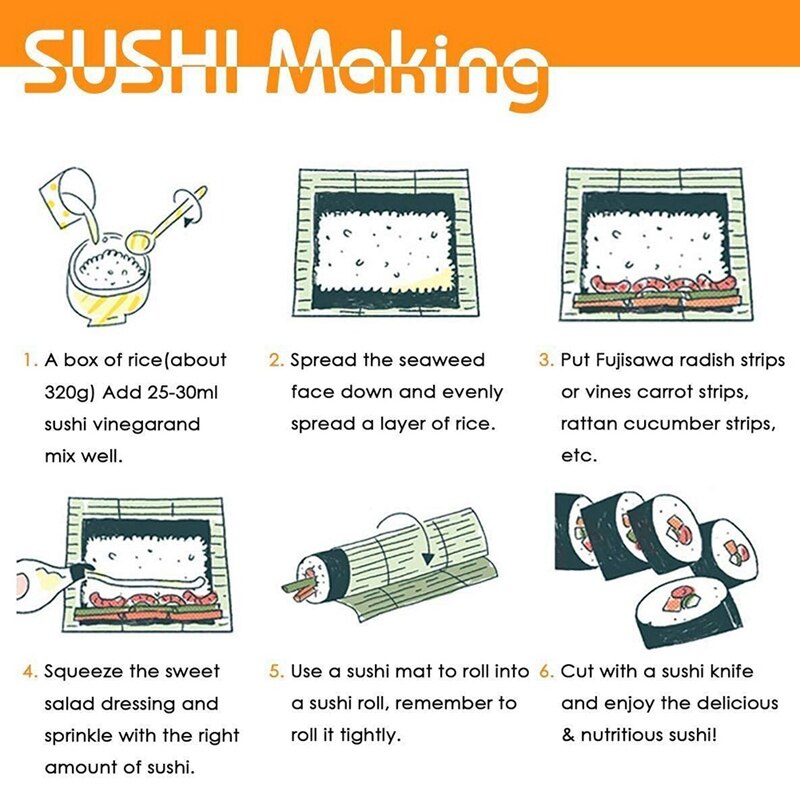 SUSHI Making

1. A box of rice(about 320g) Add 25-30ml sushi vinegarand mix well.

2. Spread the seaweed face down and evenly spread a layer of rice.

3. Put Fujisawa radish strips or vines carrot strips, rattan cucumber strips, etc.

4. Squeeze the sweet salad dressing and sprinkle with the right amount of sushi.

5. Use a sushi mat to roll into a sushi roll, remember to roll it tightly.

6. Cut with a sushi knife and enjoy the delicious & nutritious sushi!