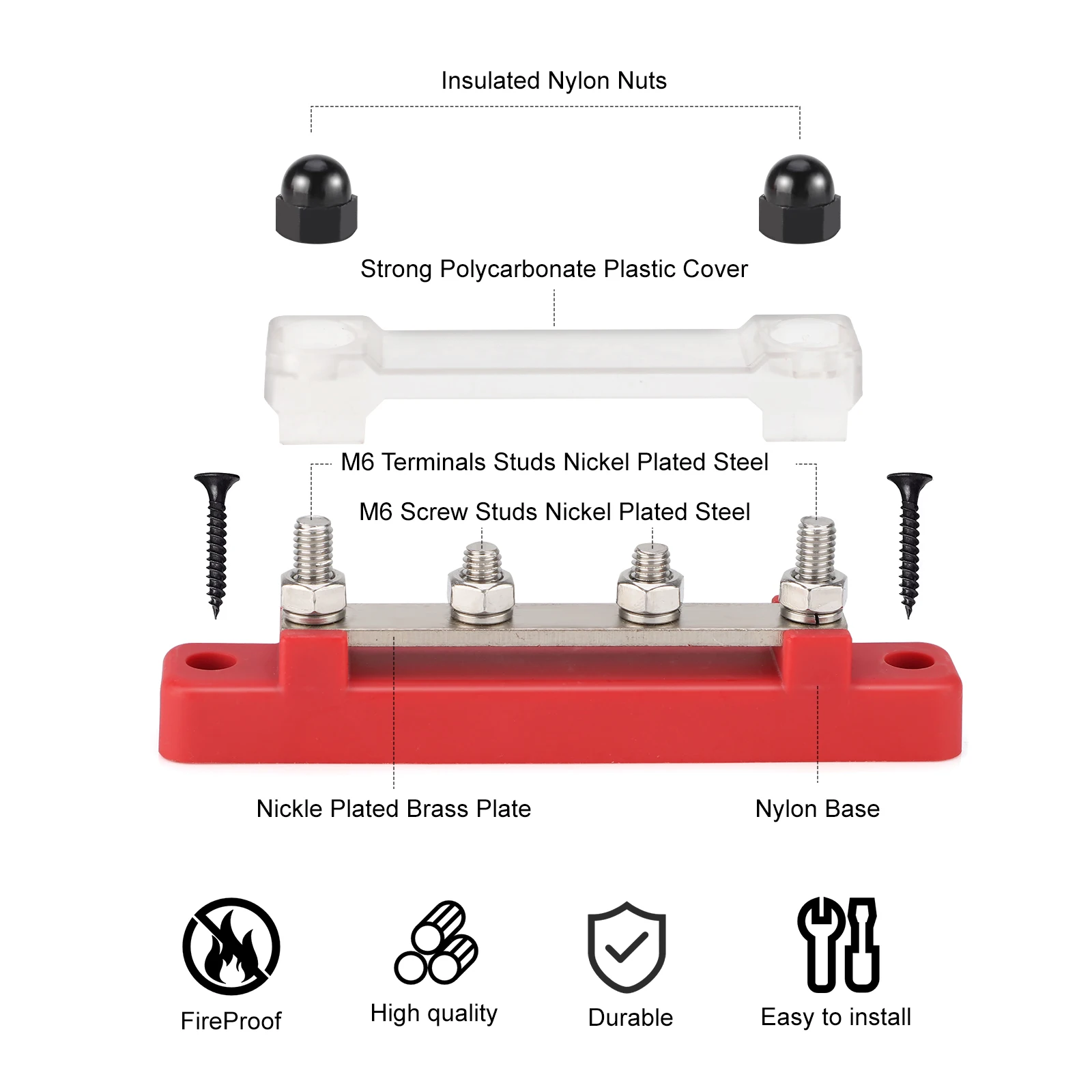 Insulated Nylon Nuts

Strong Polycarbonate Plastic Cover

M6 Terminals Studs Nickel Plated Steel

M6 Screw Studs Nickel Plated Steel

Nickle Plated Brass Plate

Nylon Base

FireProof

High quality

Durable

Easy to install