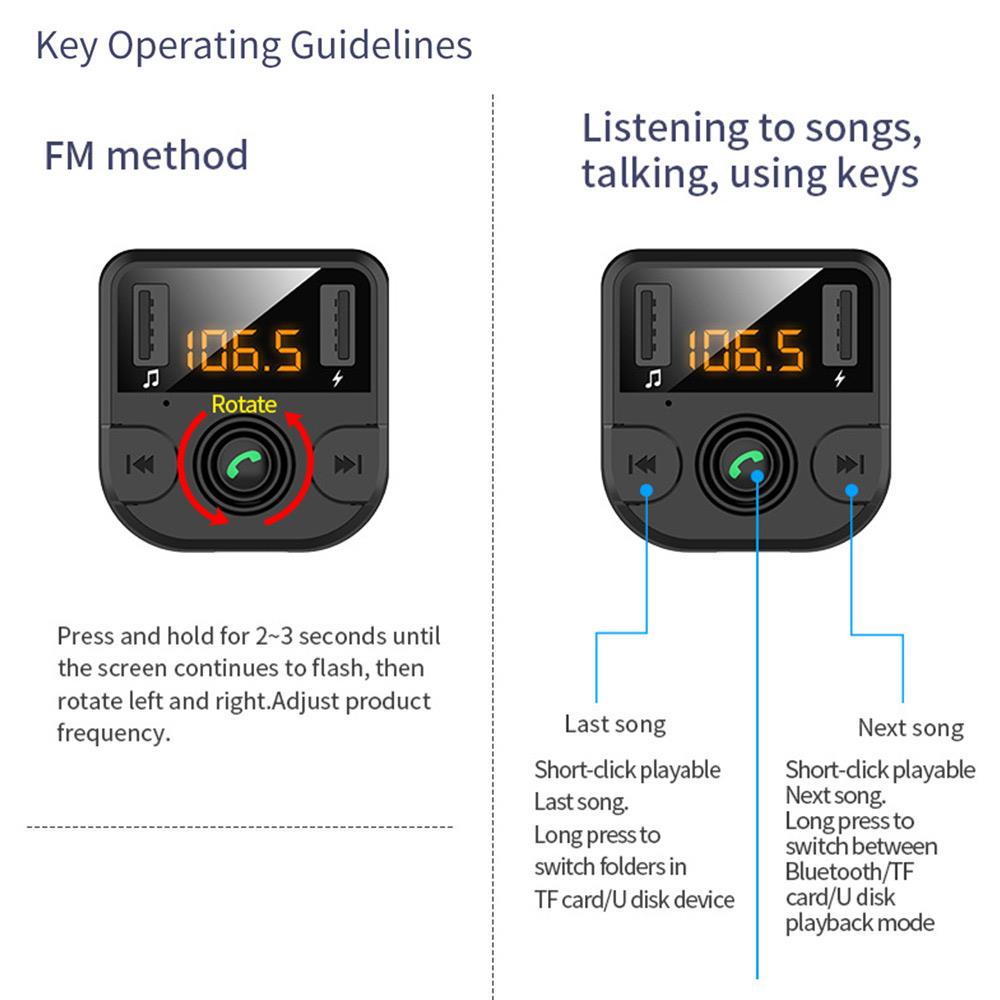 Key Operating Guidelines

FM method

106.5

Rotate

Press and hold for 2~3 seconds until the screen continues to flash, then rotate left and right.Adjust product frequency.

Listening to songs, talking, using keys

106.5

Last song

Short-click playable Last song. Long press to switch folders in TF card/U disk device

Next song

Short-click playable Next song. Long press to switch between Bluetooth/TF card/U disk playback mode