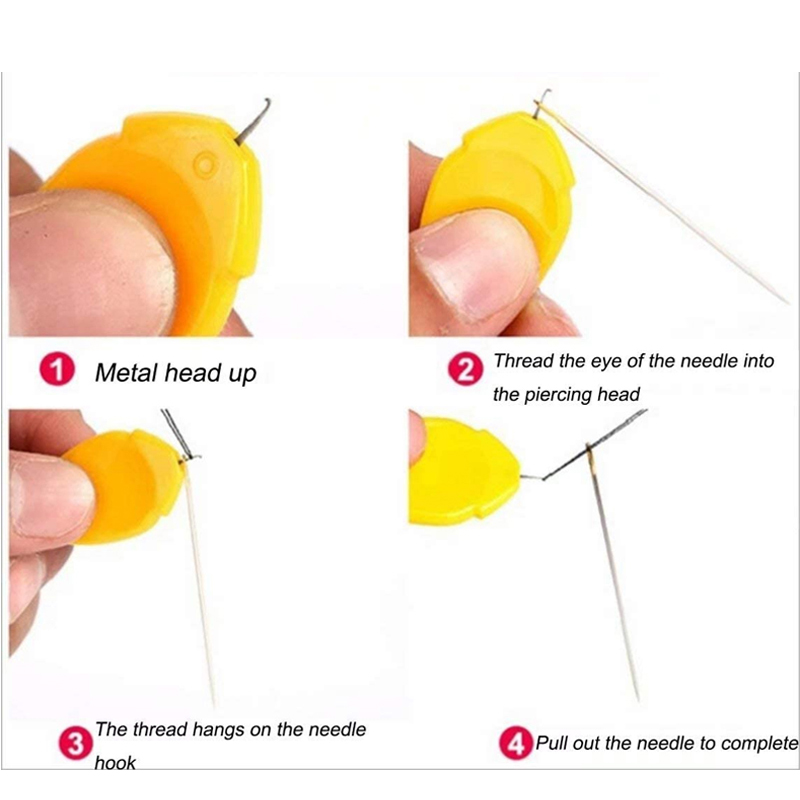 1 Metal head up

2 Thread the eye of the needle into the piercing head

3 The thread hangs on the needle hook

4 Pull out the needle to complete