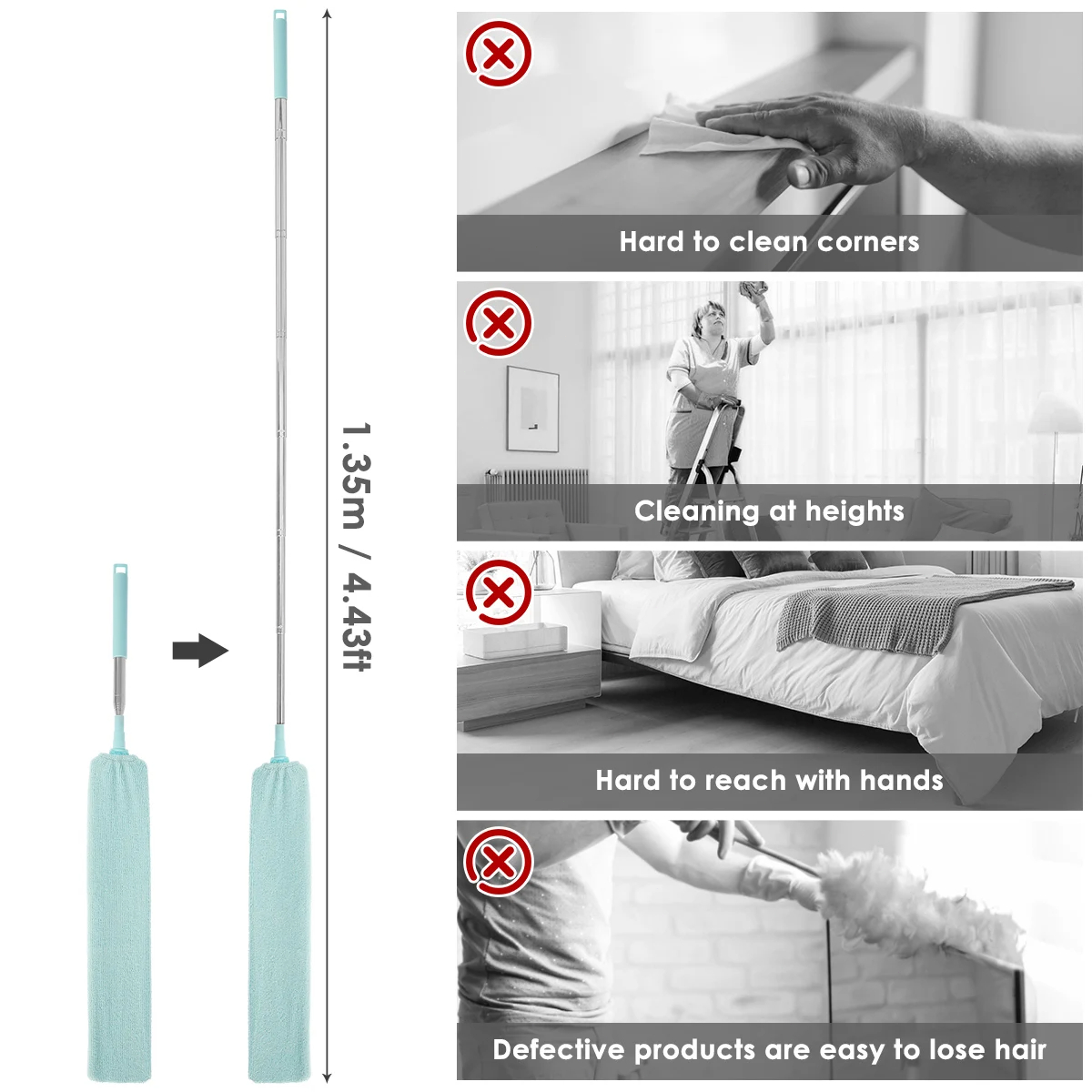 1.35m / 4.43ft

Hard to clean corners

Cleaning at heights

Hard to reach with hands

Defective products are easy to lose hair