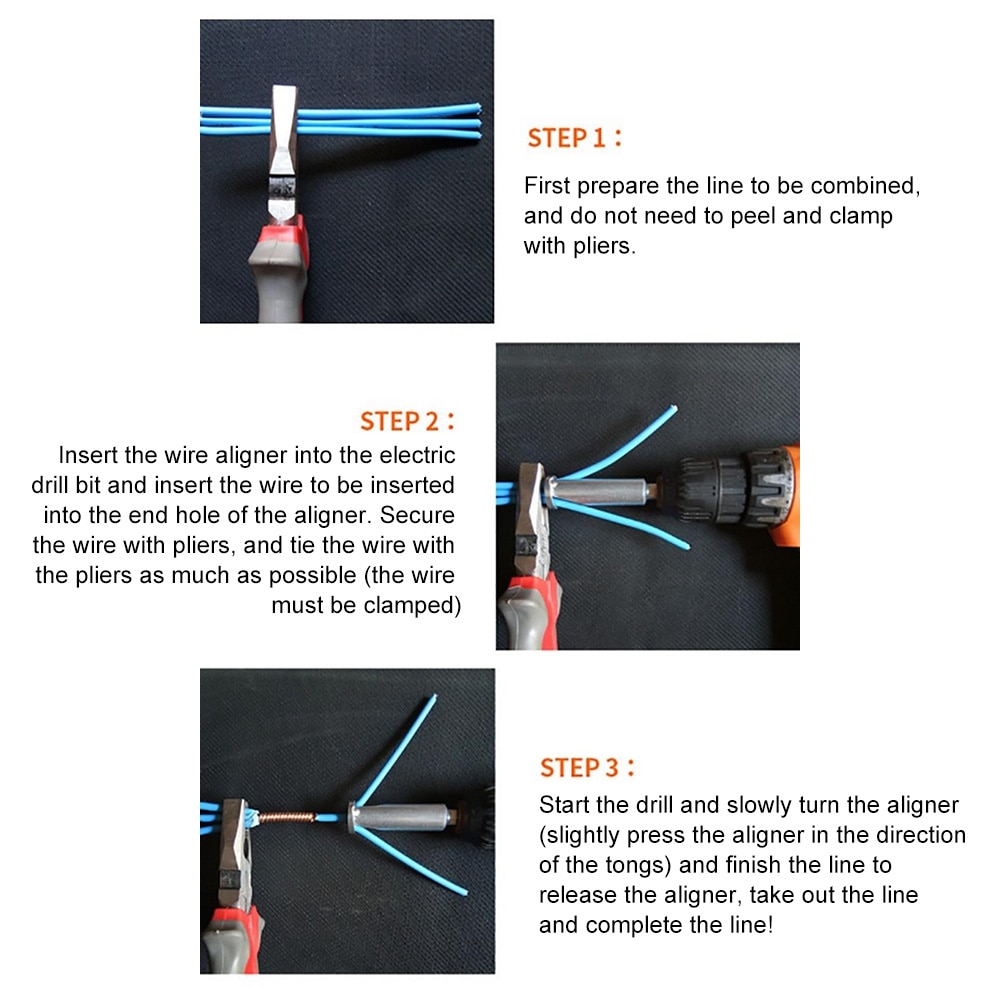 STEP 1：

First prepare the line to be combined, and do not need to peel and clamp with pliers.

STEP 2：

Insert the wire aligner into the electric drill bit and insert the wire to be inserted into the end hole of the aligner. Secure the wire with pliers, and tie the wire with the pliers as much as possible (the wire must be clamped)

STEP 3：

Start the drill and slowly turn the aligner (slightly press the aligner in the direction of the tongs) and finish the line to release the aligner, take out the line and complete the line!