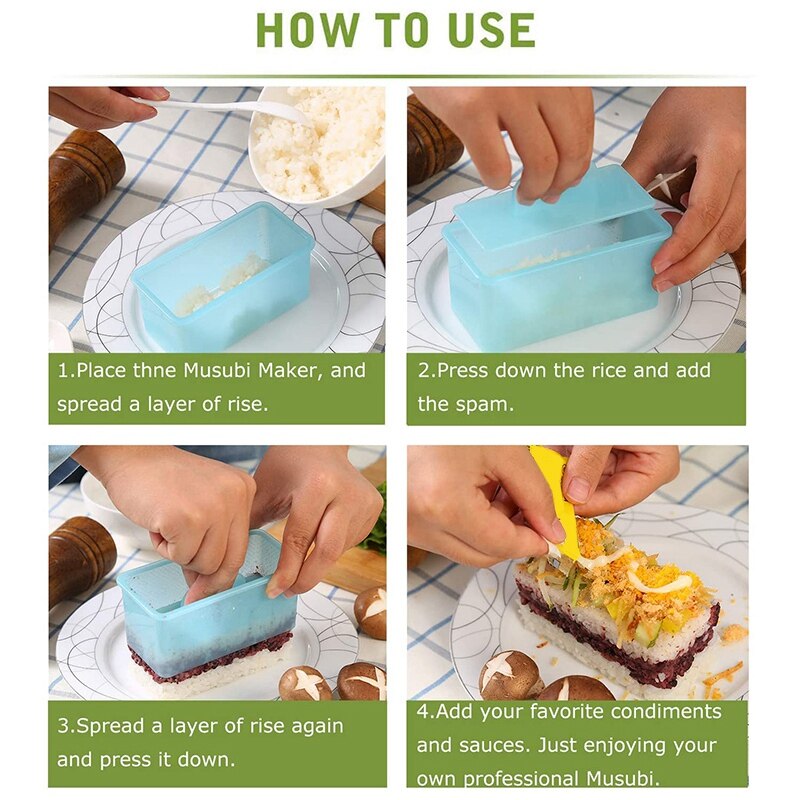 HOW TO USE

1.Place thne Musubi Maker, and spread a layer of rise.

2.Press down the rice and add the spam.

3.Spread a layer of rise again and press it down.

4.Add your favorite condiments and sauces. Just enjoying your own professional Musubi.