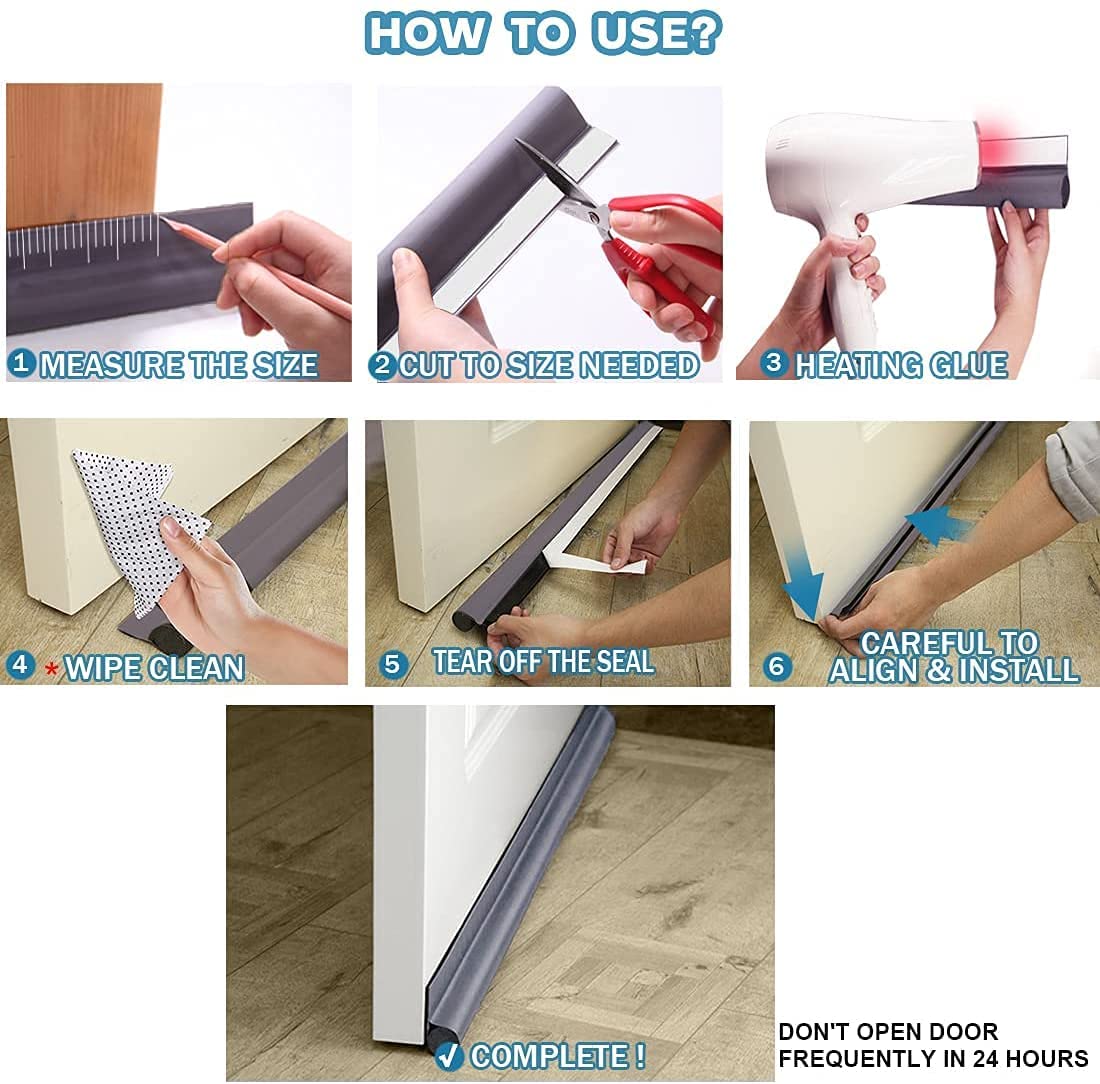 HOW TO USE?

1 MEASURE THE SIZE

2 CUT TO SIZE NEEDED

3 HEATING GLUE

4 * WIPE CLEAN

5 TEAR OFF THE SEAL

6 CAREFUL TO ALIGN & INSTALL

✓ COMPLETE !

DON'T OPEN DOOR FREQUENTLY IN 24 HOURS