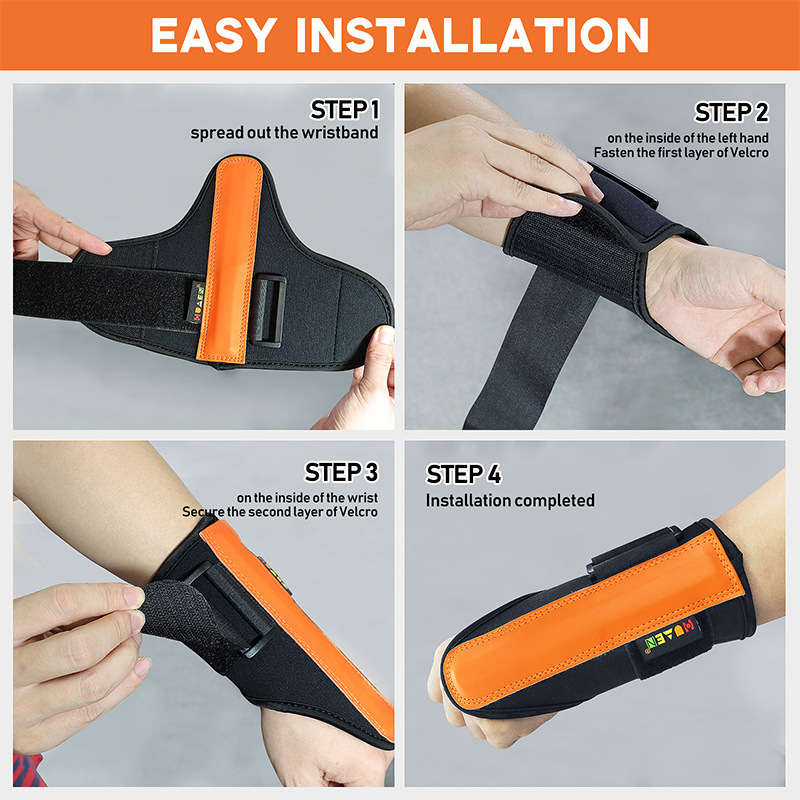 EASY INSTALLATION

STEP 1
spread out the wristband

STEP 2
on the inside of the left hand
Fasten the first layer of Velcro

STEP 3
on the inside of the wrist
Secure the second layer of Velcro

STEP 4
Installation completed