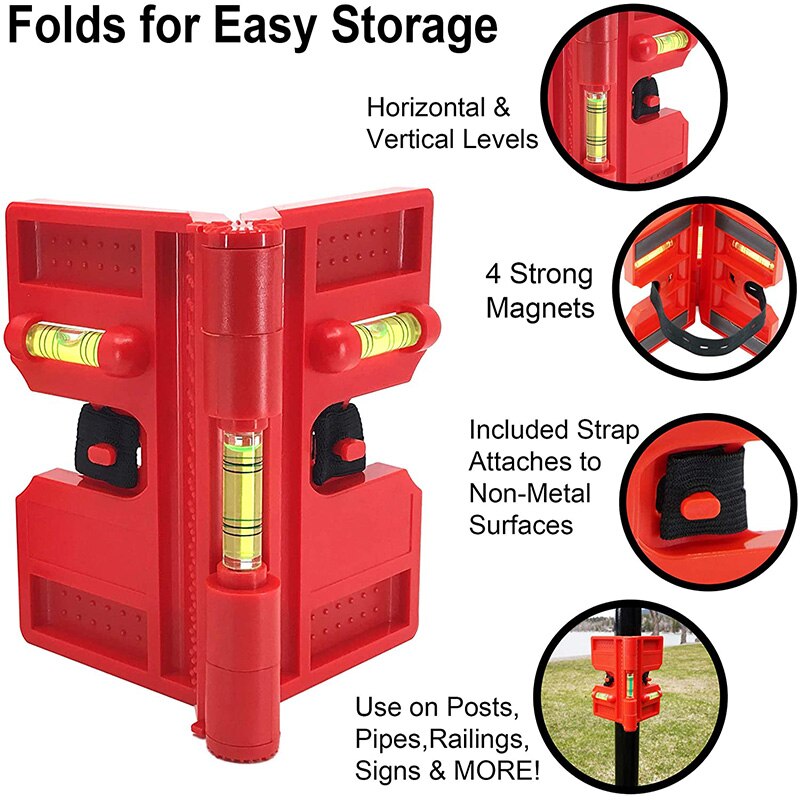 Folds for Easy Storage

Horizontal & Vertical Levels

4 Strong Magnets

Included Strap Attaches to Non-Metal Surfaces

Use on Posts, Pipes,Railings, Signs & MORE!