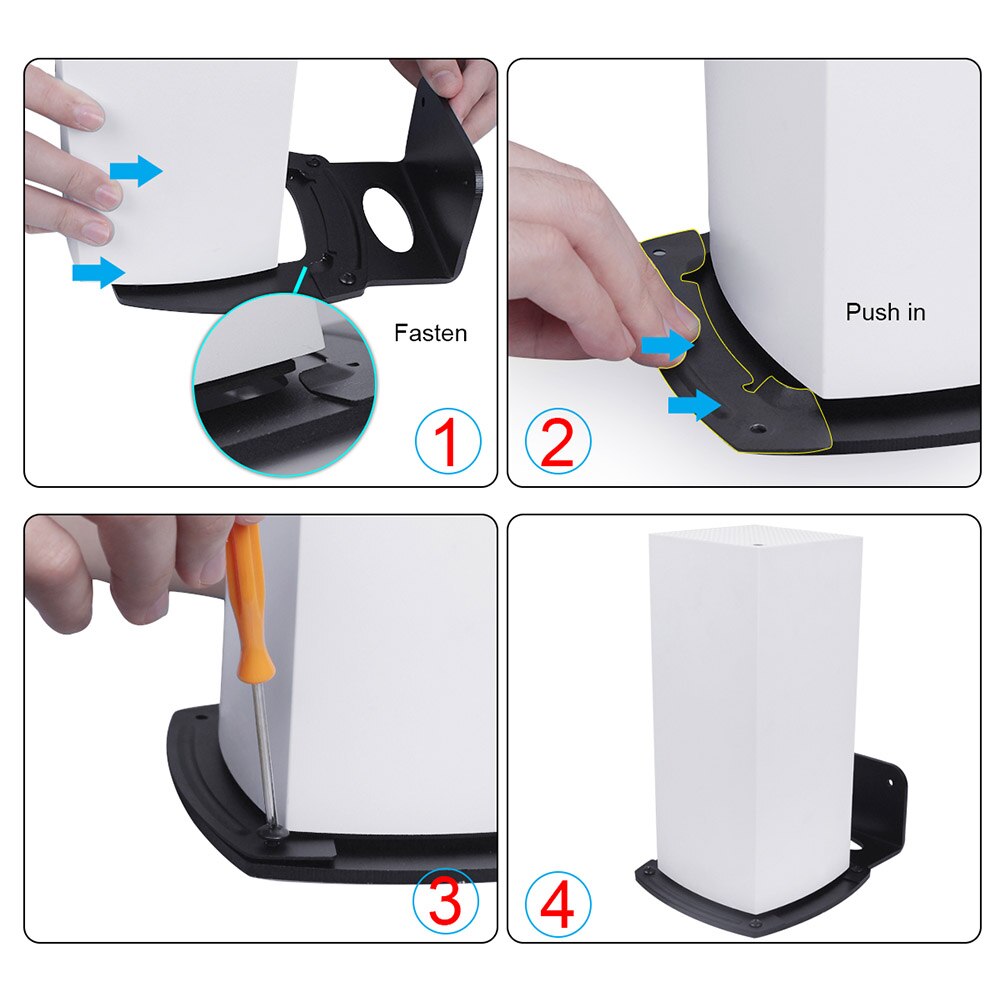 Fasten

1

Push in

2

3

4