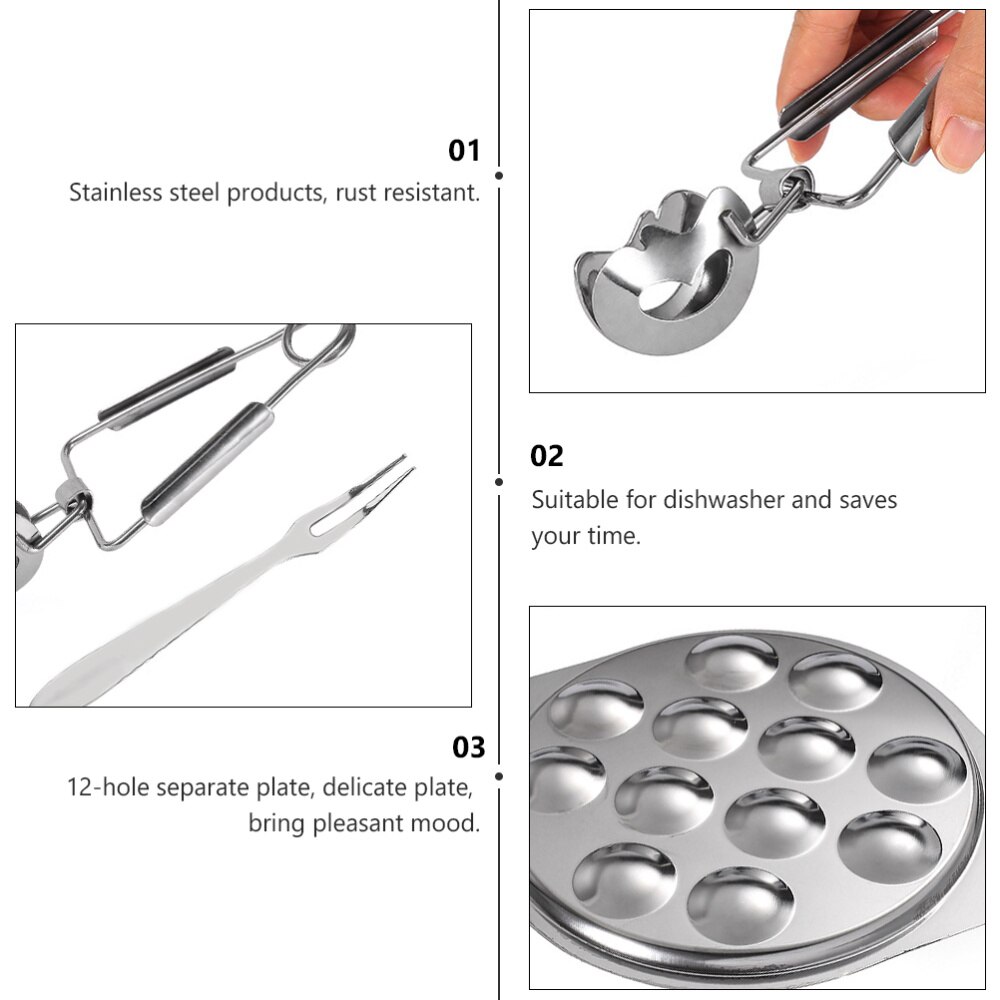 01
Stainless steel products, rust resistant.

02
Suitable for dishwasher and saves your time.

03
12-hole separate plate, delicate plate, bring pleasant mood.