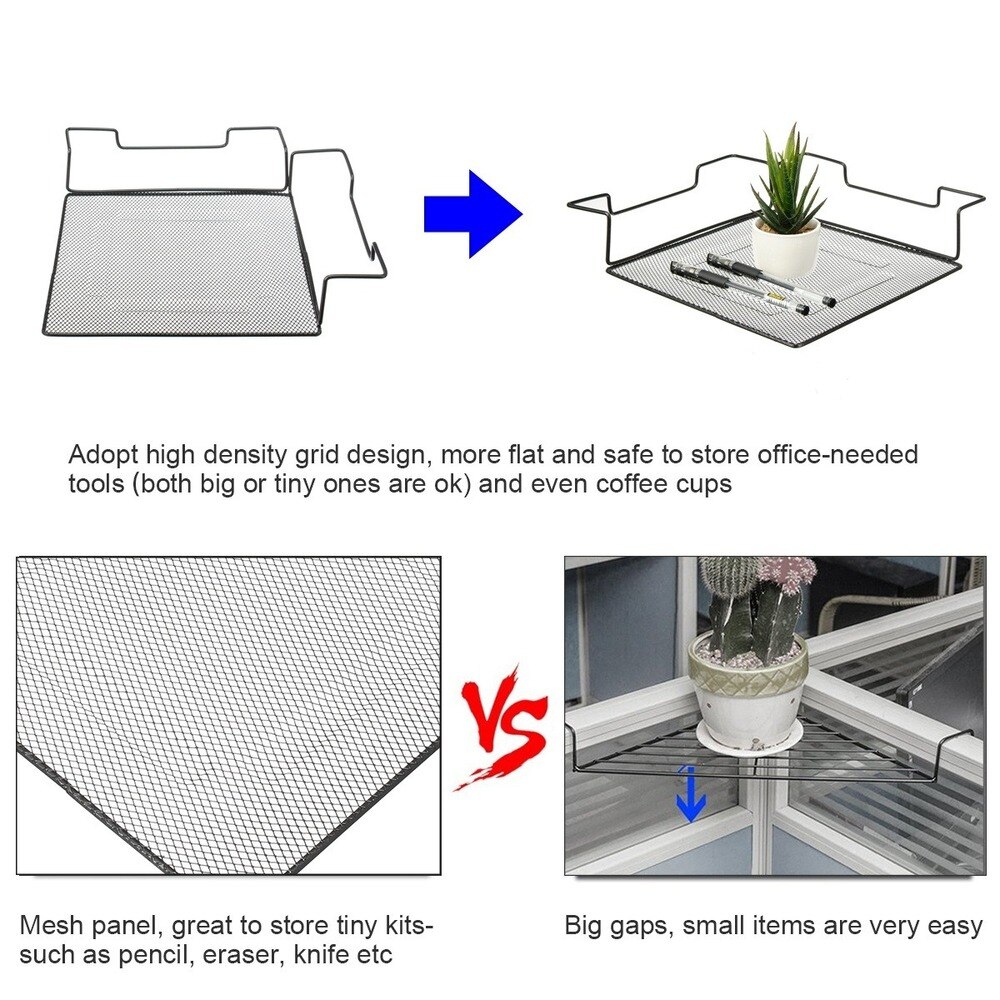 Adopt high density grid design, more flat and safe to store office-needed tools (both big or tiny ones are ok) and even coffee cups

VS

Mesh panel, great to store tiny kits- such as pencil, eraser, knife etc

Big gaps, small items are very easy