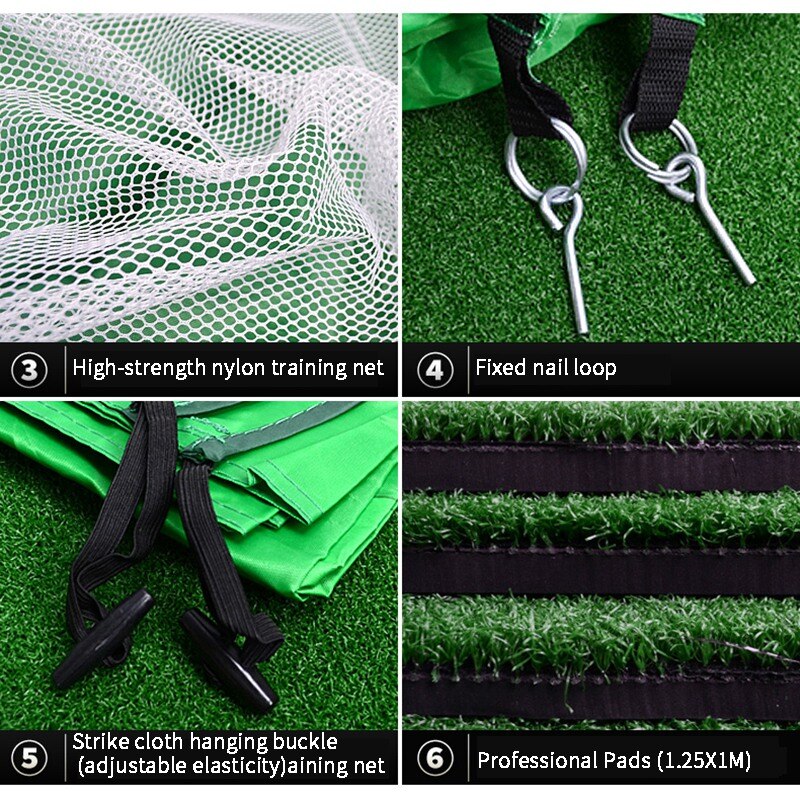 3 High-strength nylon training net

4 Fixed nail loop

5 Strike cloth hanging buckle (adjustable elasticity)aining net

6 Professional Pads (1.25X1M)