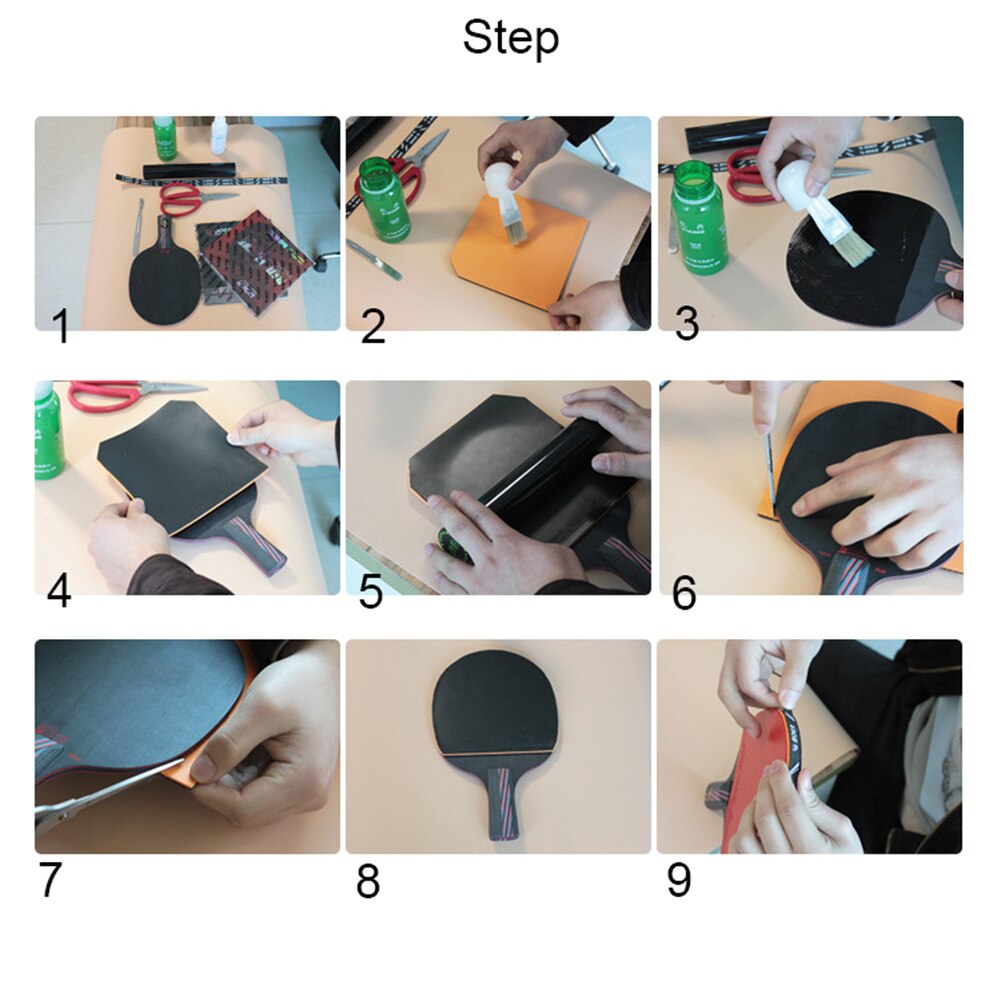 Step

1

2

3

4

5

6

7

8

9