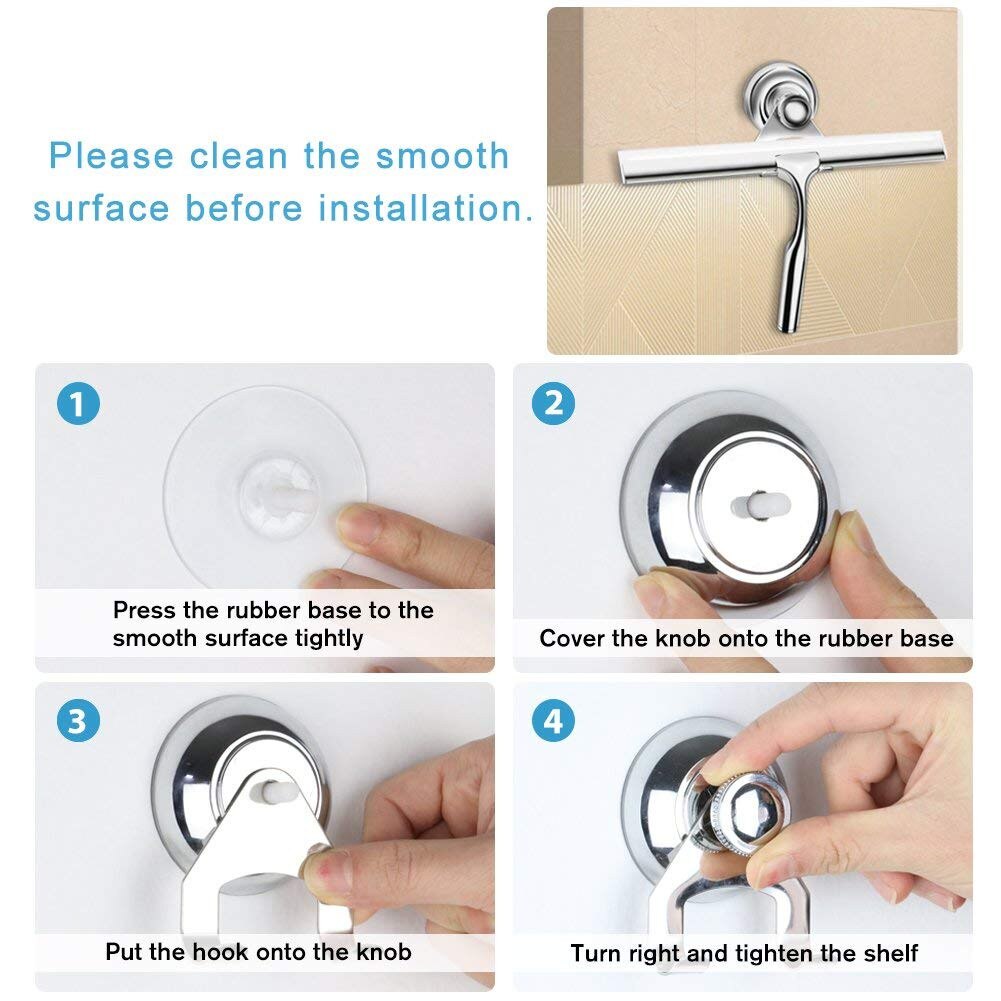 Please clean the smooth surface before installation.

1

Press the rubber base to the smooth surface tightly

2

Cover the knob onto the rubber base

3

Put the hook onto the knob

4

Turn right and tighten the shelf