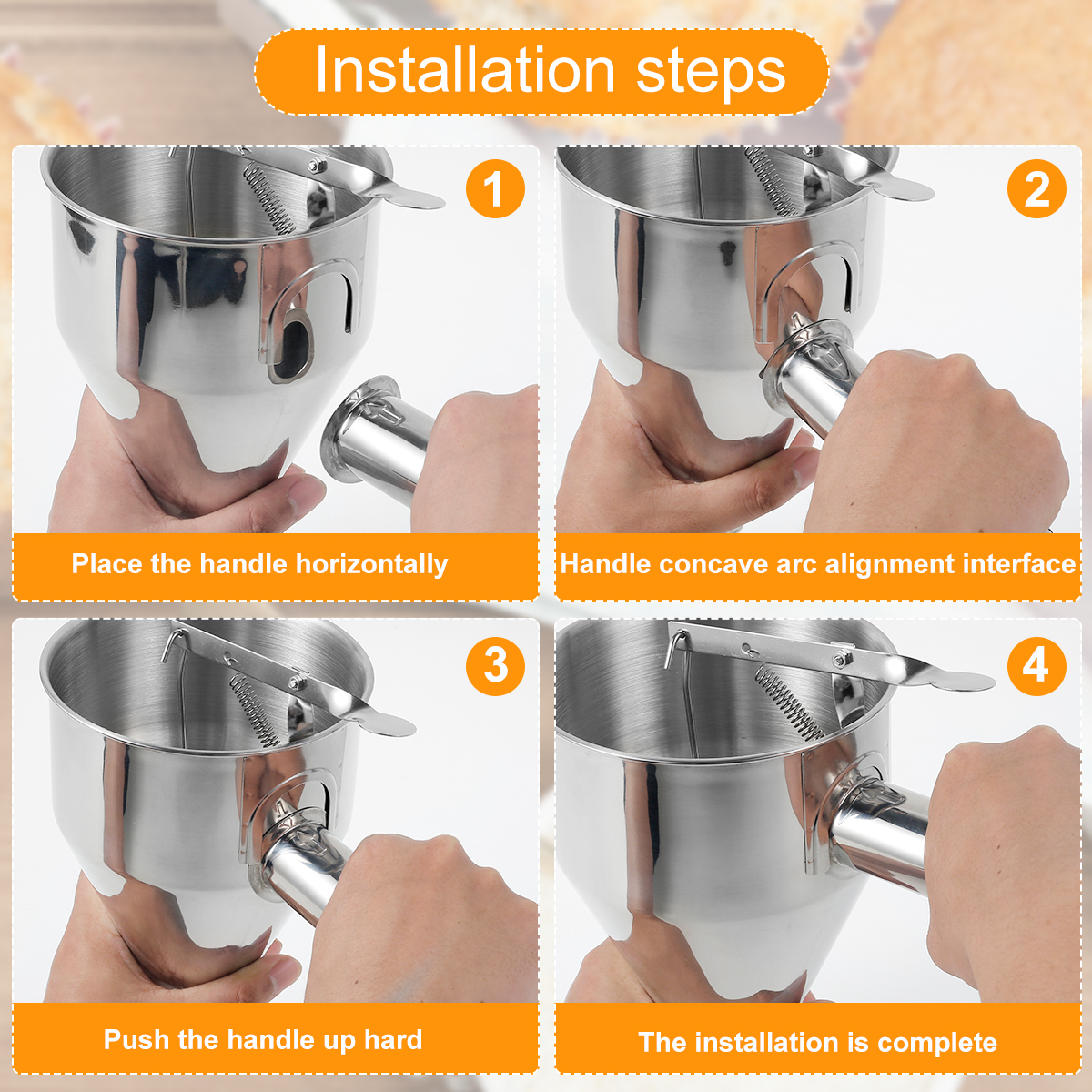 Installation steps

1

Place the handle horizontally

2

Handle concave arc alignment interface

3

Push the handle up hard

4

The installation is complete