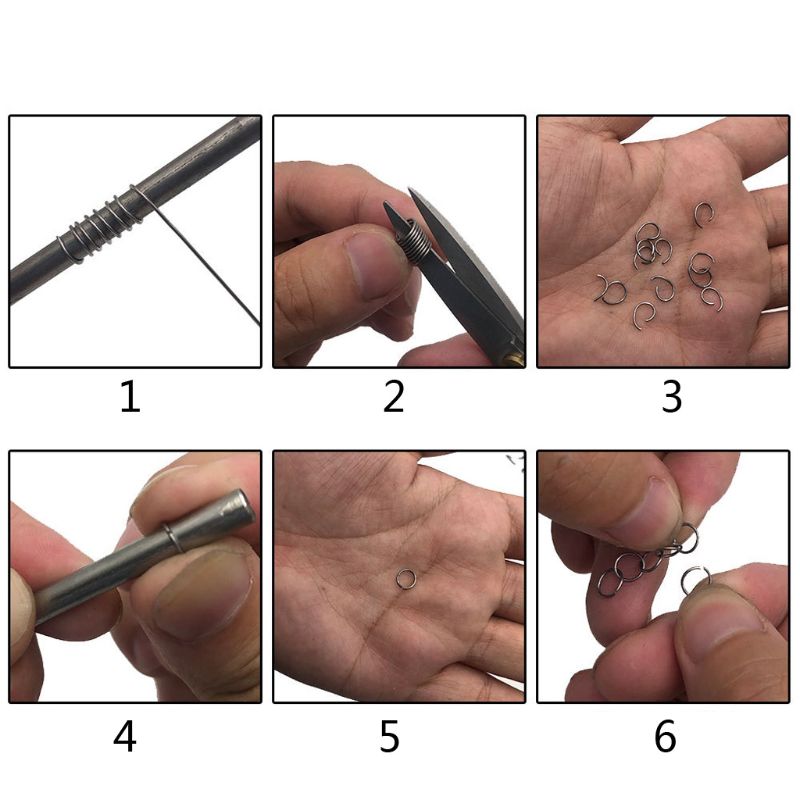 1

2

3

4

5

6