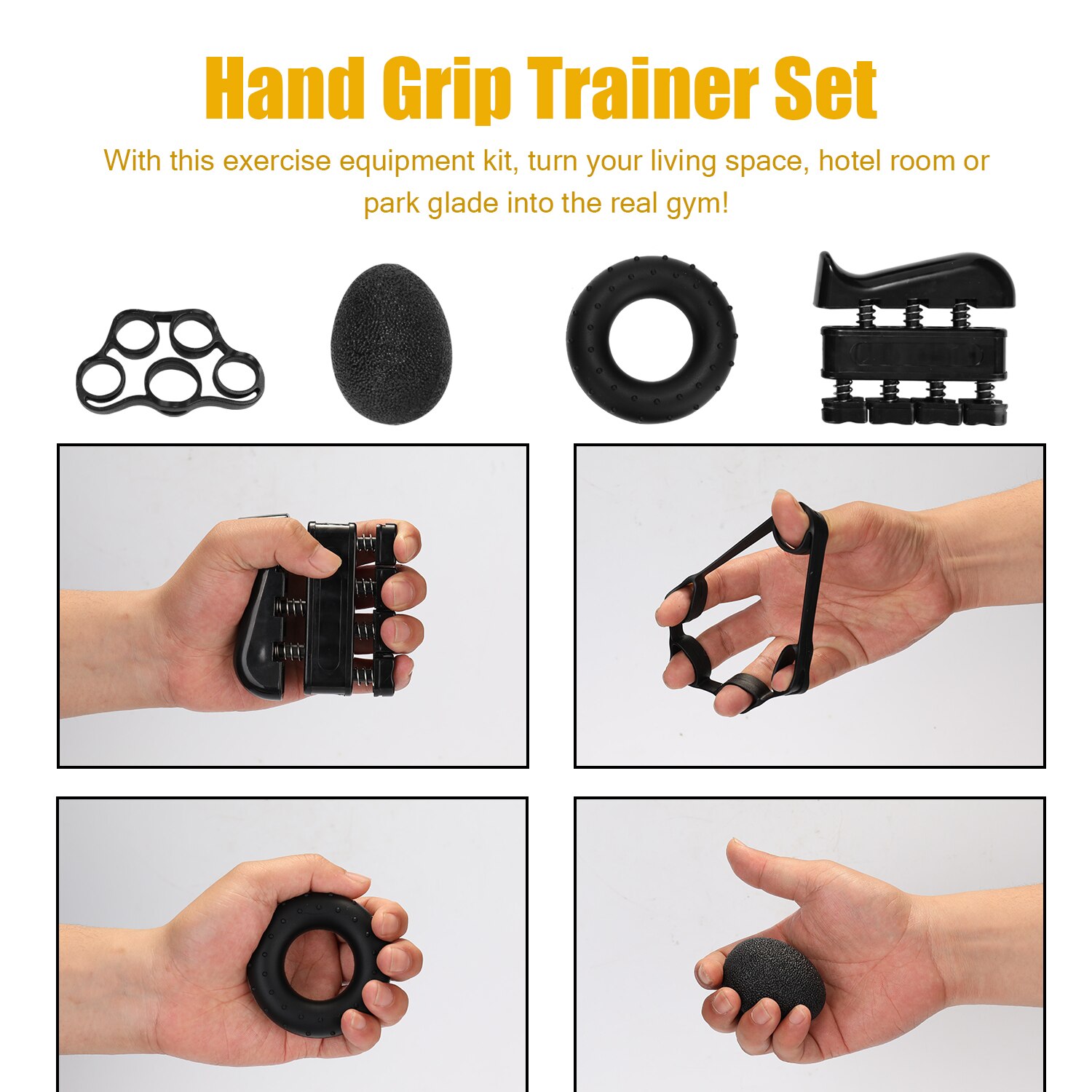 Hand Grip Trainer Set

With this exercise equipment kit, turn your living space, hotel room or park glade into the real gym!