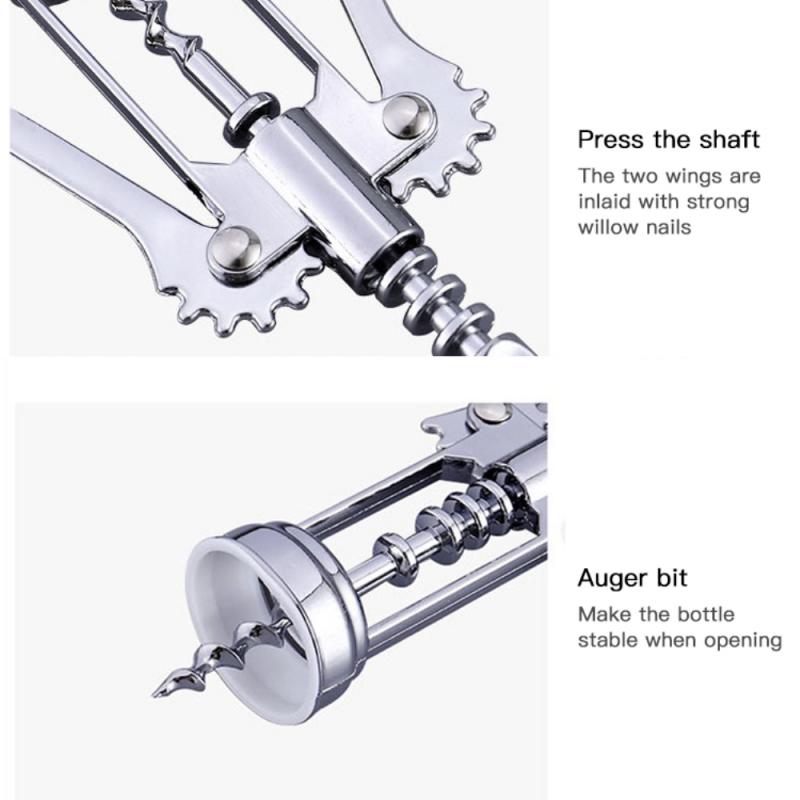 Press the shaft

The two wings are inlaid with strong willow nails

Auger bit

Make the bottle stable when opening