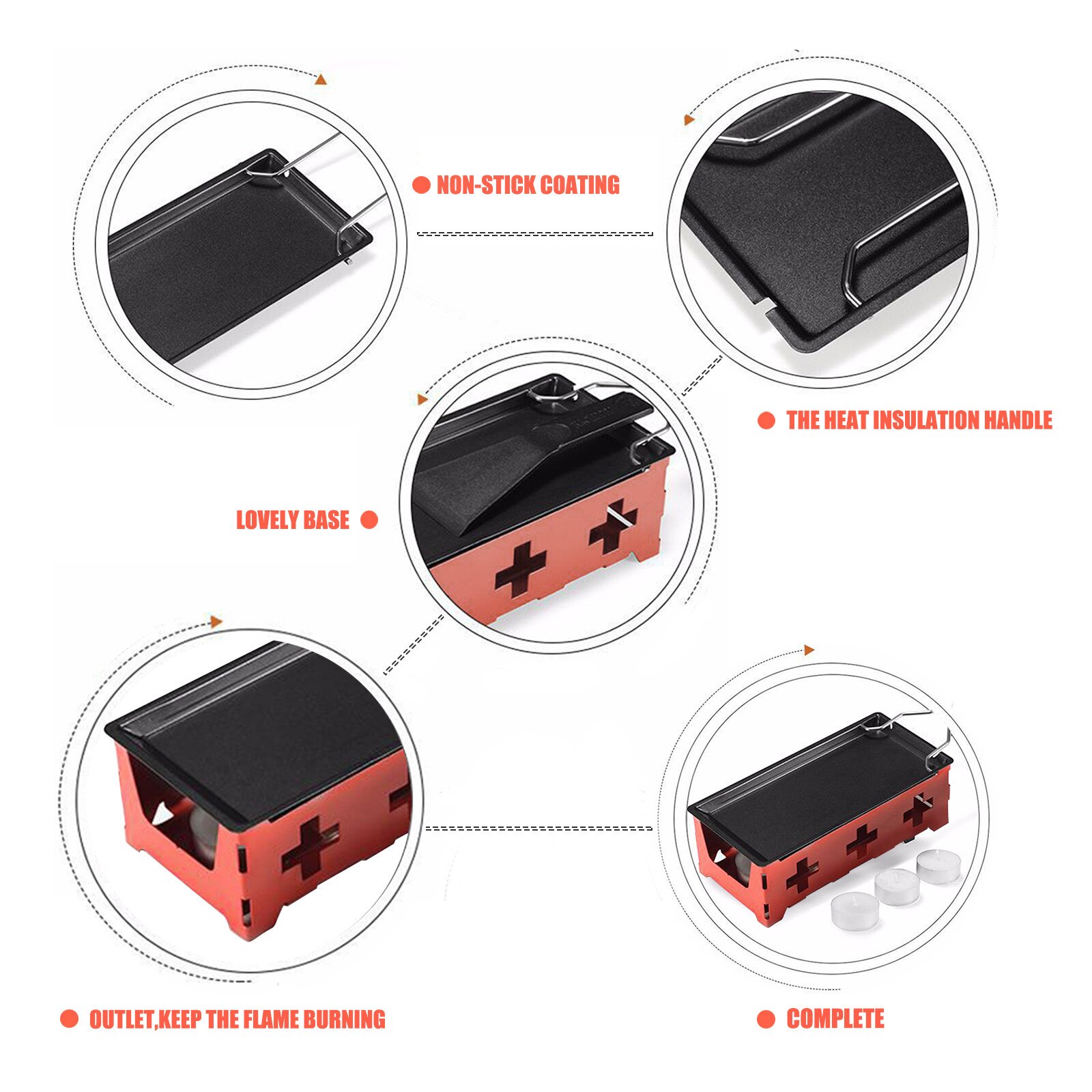 NON-STICK COATING

THE HEAT INSULATION HANDLE

LOVELY BASE

OUTLET,KEEP THE FLAME BURNING

COMPLETE