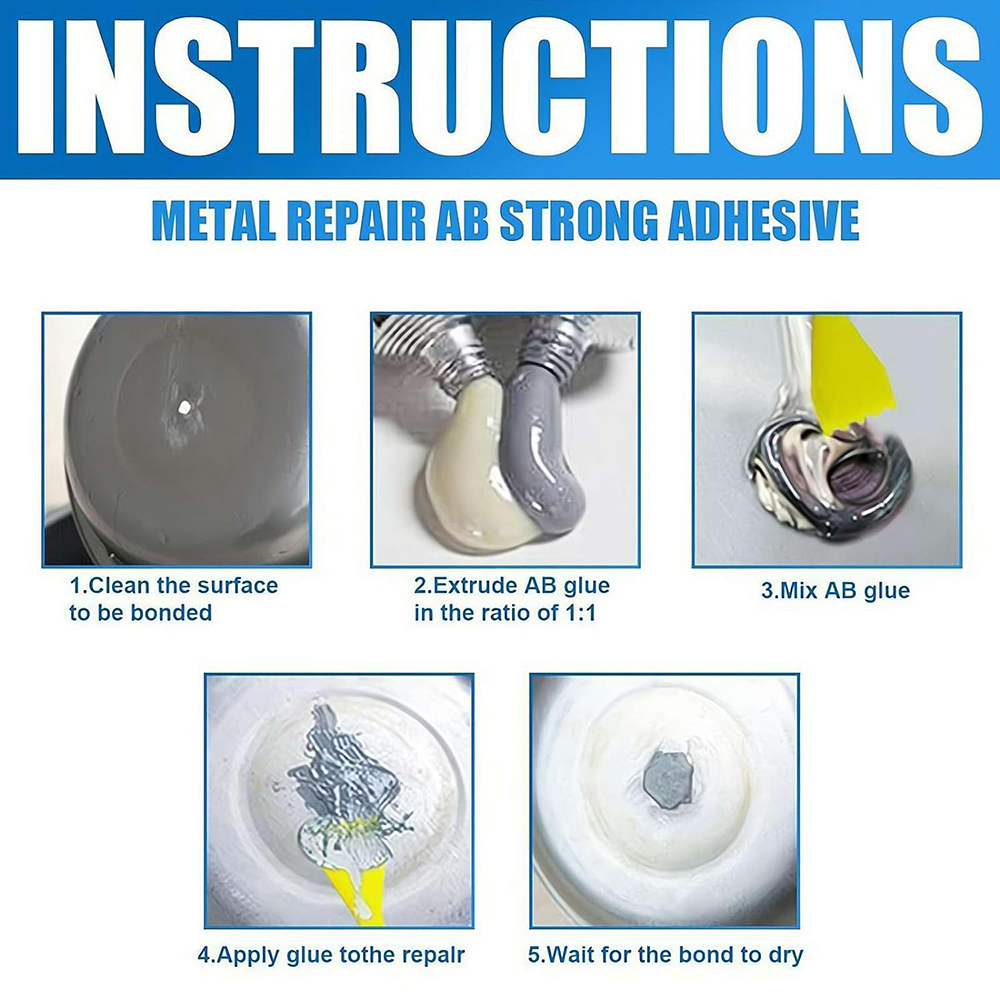 INSTRUCTIONS

METAL REPAIR AB STRONG ADHESIVE

1.Clean the surface to be bonded

2.Extrude AB glue in the ratio of 1:1

3.Mix AB glue

4.Apply glue tothe repalr

5.Wait for the bond to dry