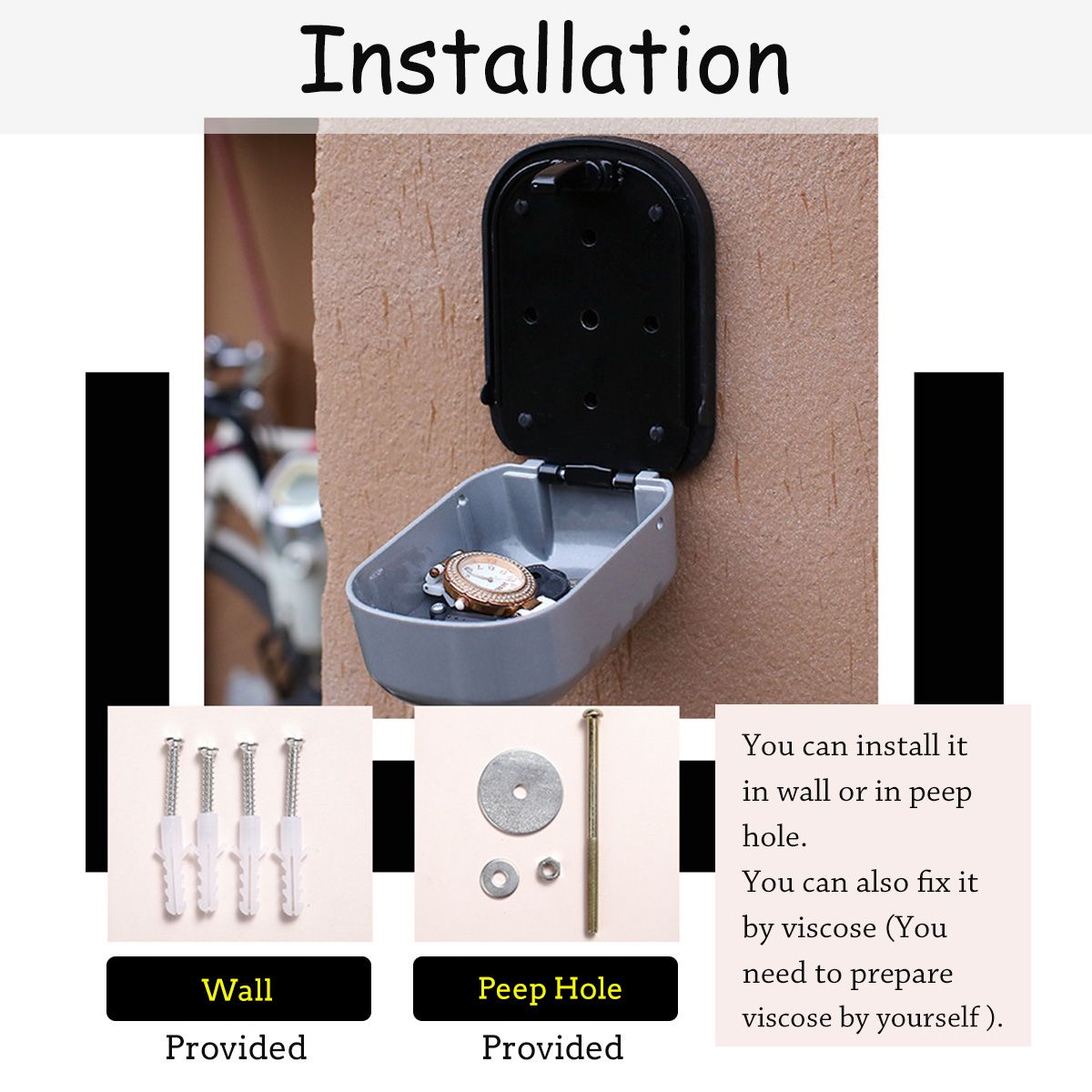 Installation

Wall
Provided

Peep Hole
Provided

You can install it in wall or in peep hole.
You can also fix it by viscose (You need to prepare viscose by yourself ).