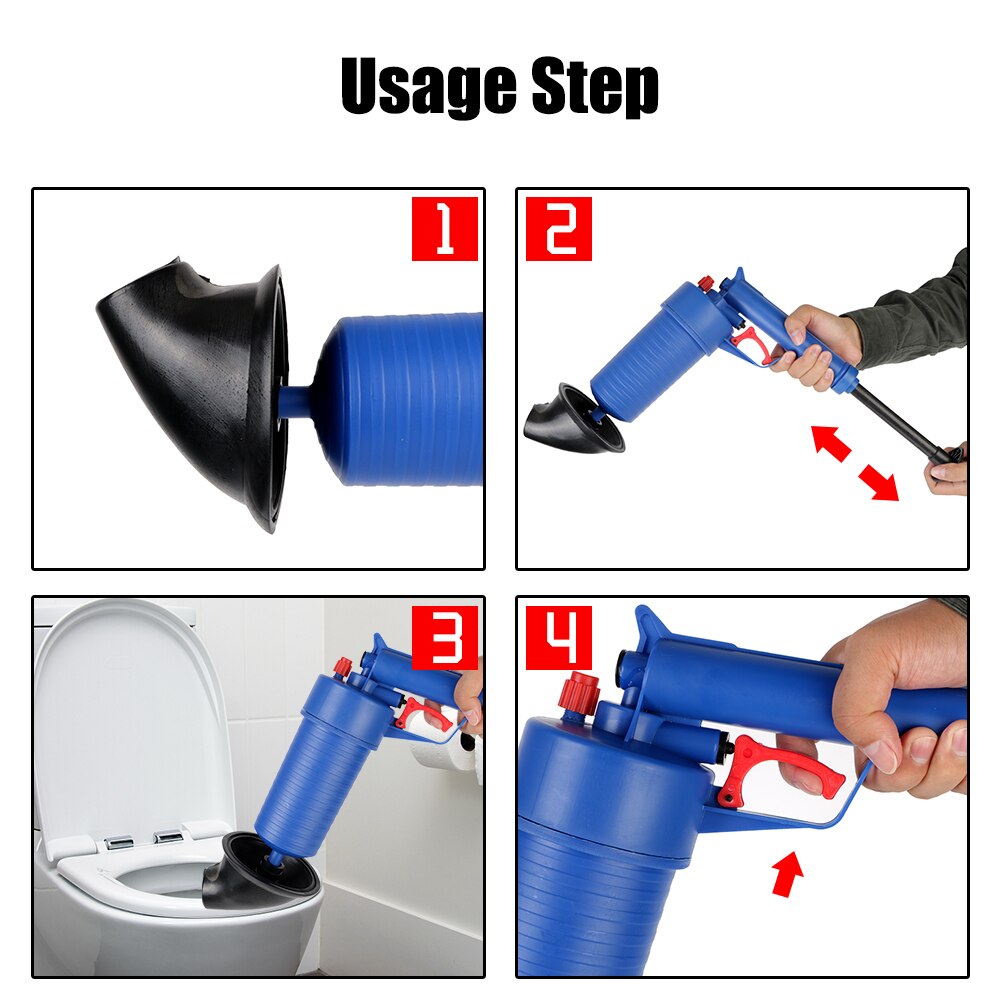 Usage Step

1

2

3

4