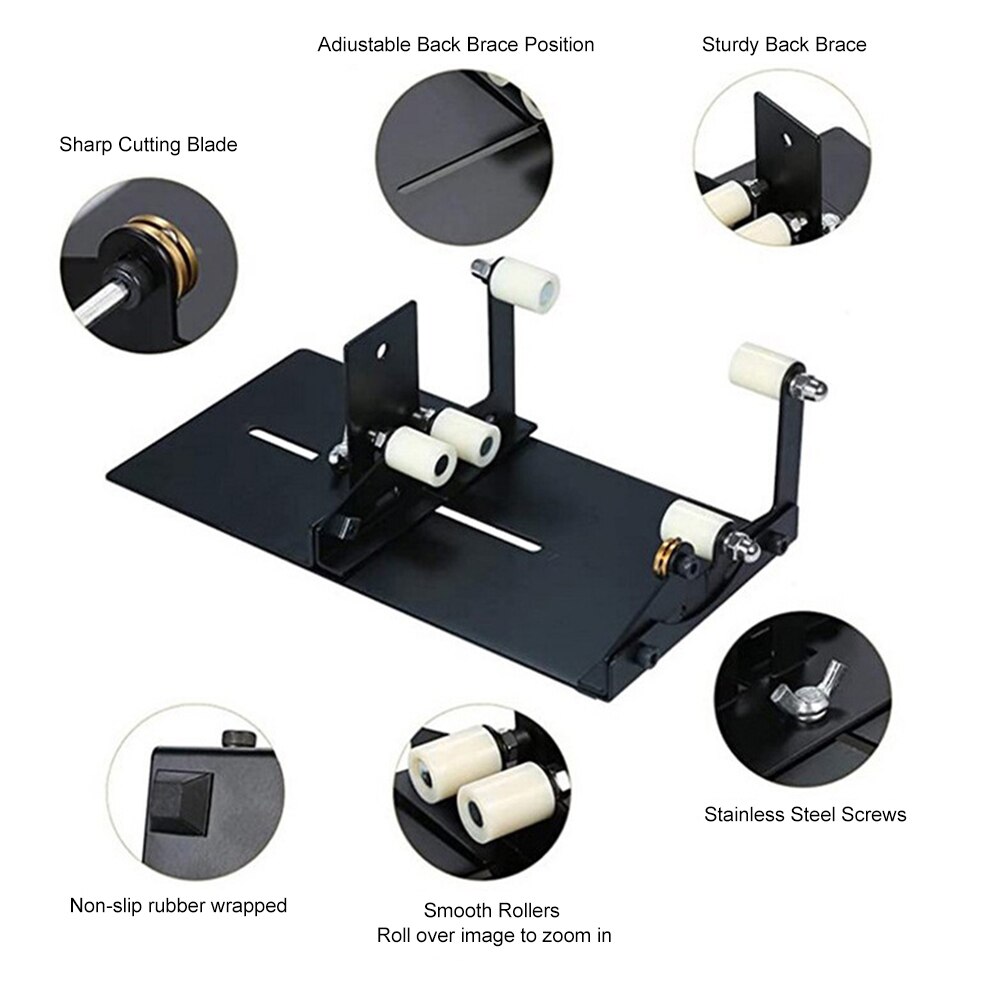 Adiustable Back Brace Position

Sturdy Back Brace

Sharp Cutting Blade

Stainless Steel Screws

Non-slip rubber wrapped

Smooth Rollers
Roll over image to zoom in