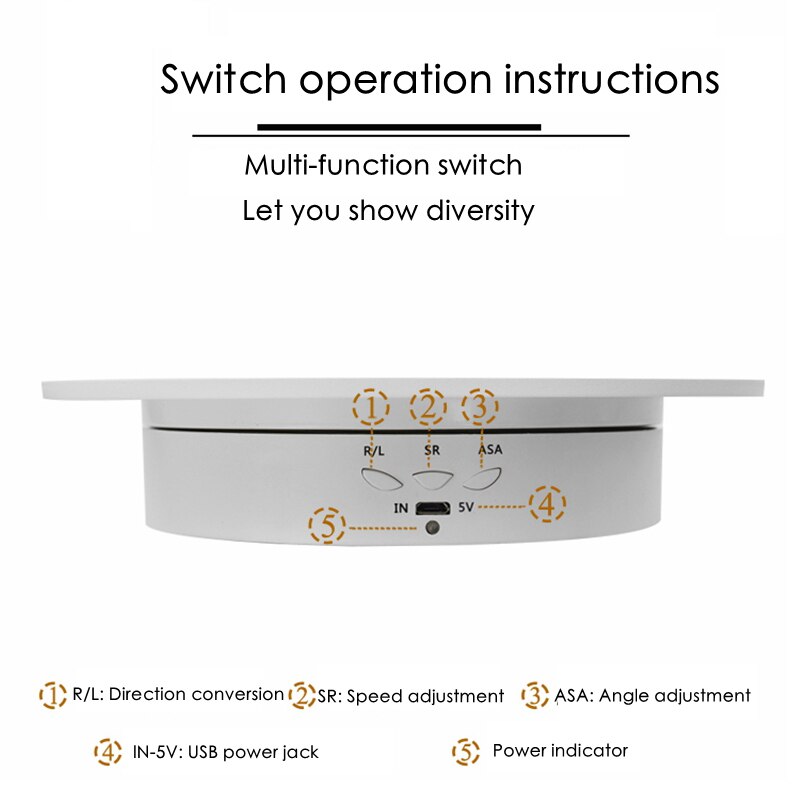 Switch operation instructions

Multi-function switch

Let you show diversity

1 2 3

R/L SR ASA

IN 5V 4

5

1 R/L: Direction conversion 2 SR: Speed adjustment 3 ASA: Angle adjustment

4 IN-5V: USB power jack 5 Power indicator