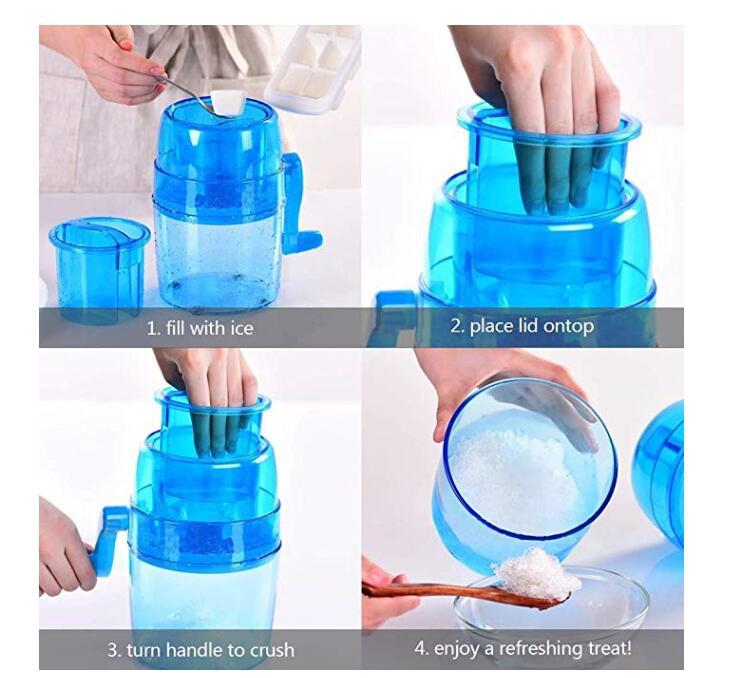 1. fill with ice

2. place lid ontop

3. turn handle to crush

4. enjoy a refreshing treat!