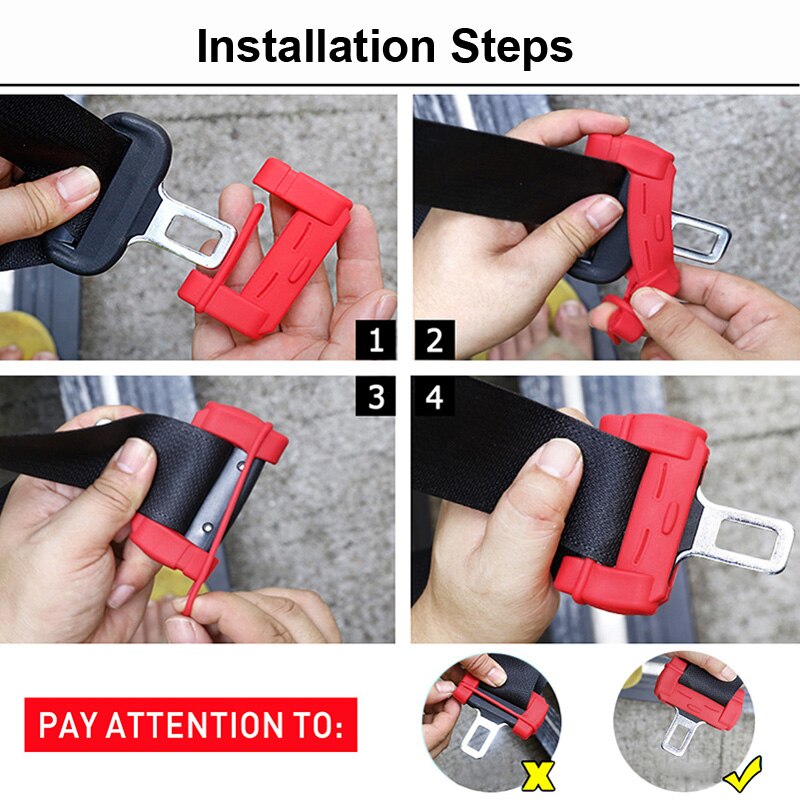 Installation Steps

1

2

3

4

PAY ATTENTION TO: