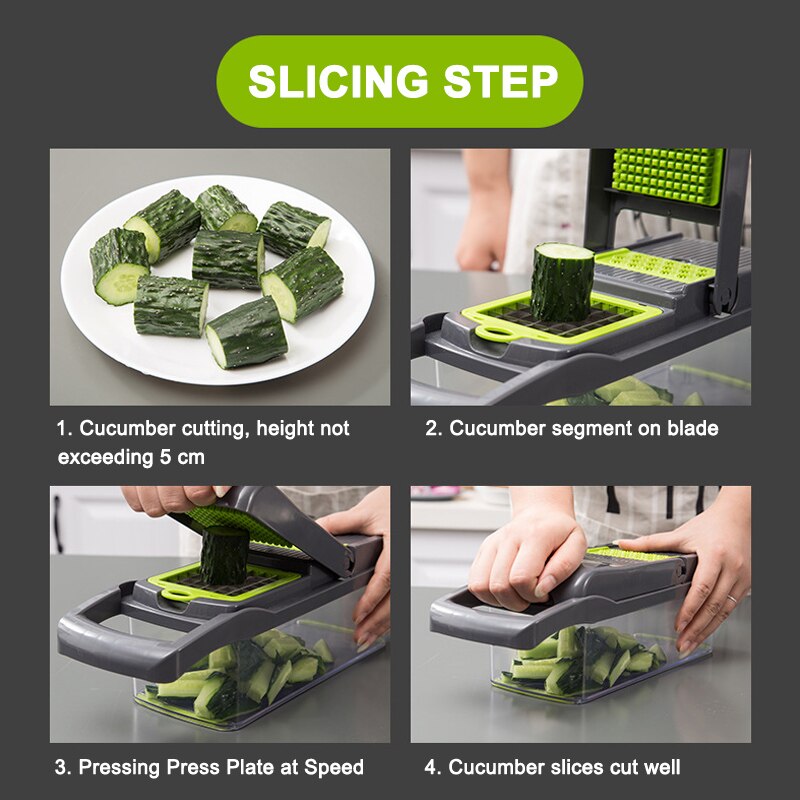 SLICING STEP

1. Cucumber cutting, height not exceeding 5 cm

2. Cucumber segment on blade

3. Pressing Press Plate at Speed

4. Cucumber slices cut well