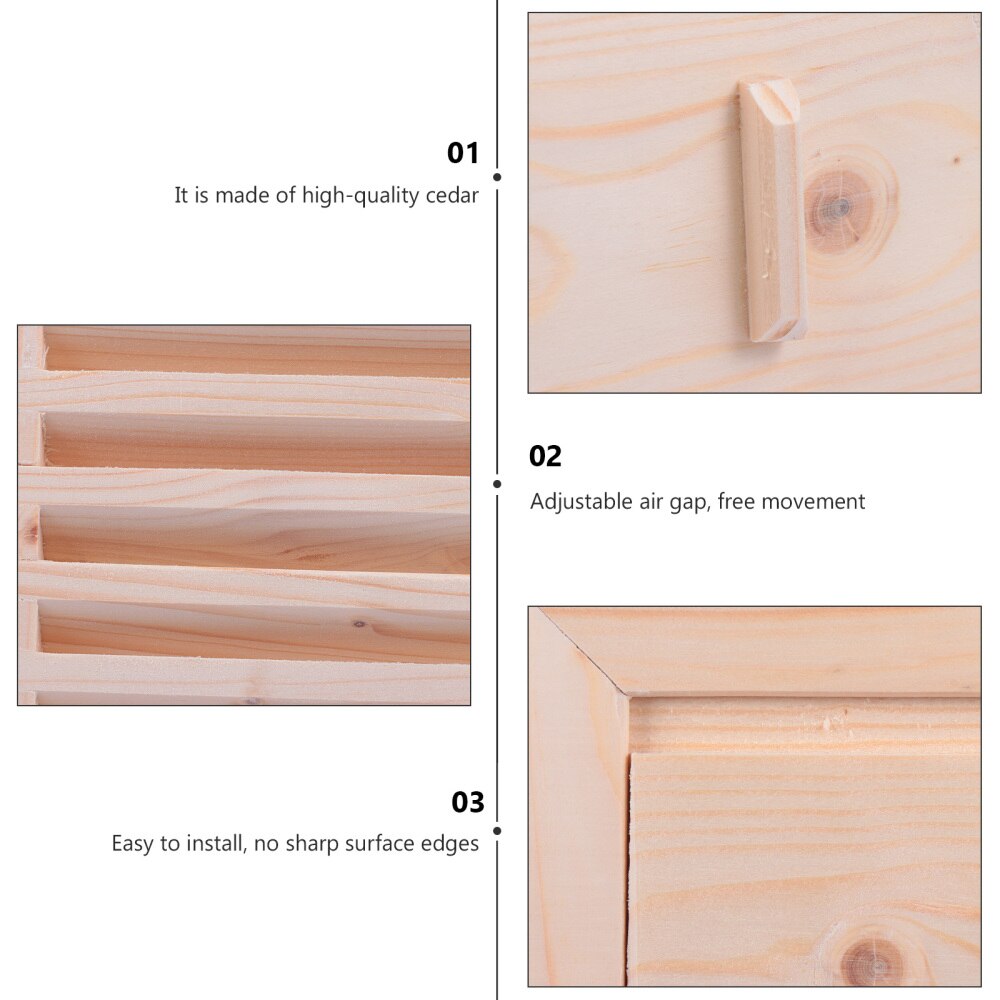 01
It is made of high-quality cedar

02
Adjustable air gap, free movement

03
Easy to install, no sharp surface edges