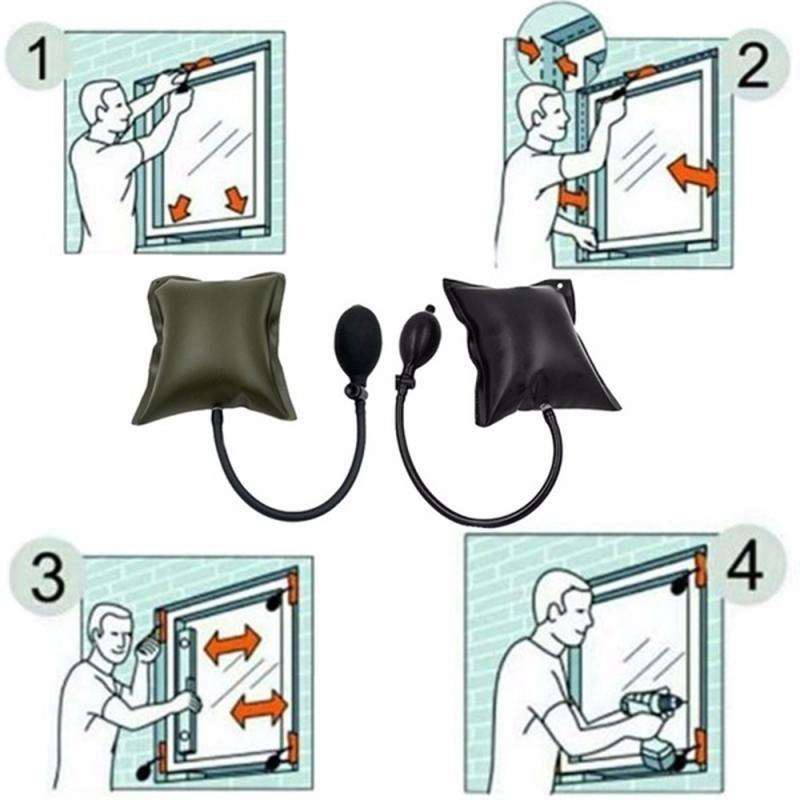 1

2

3

4