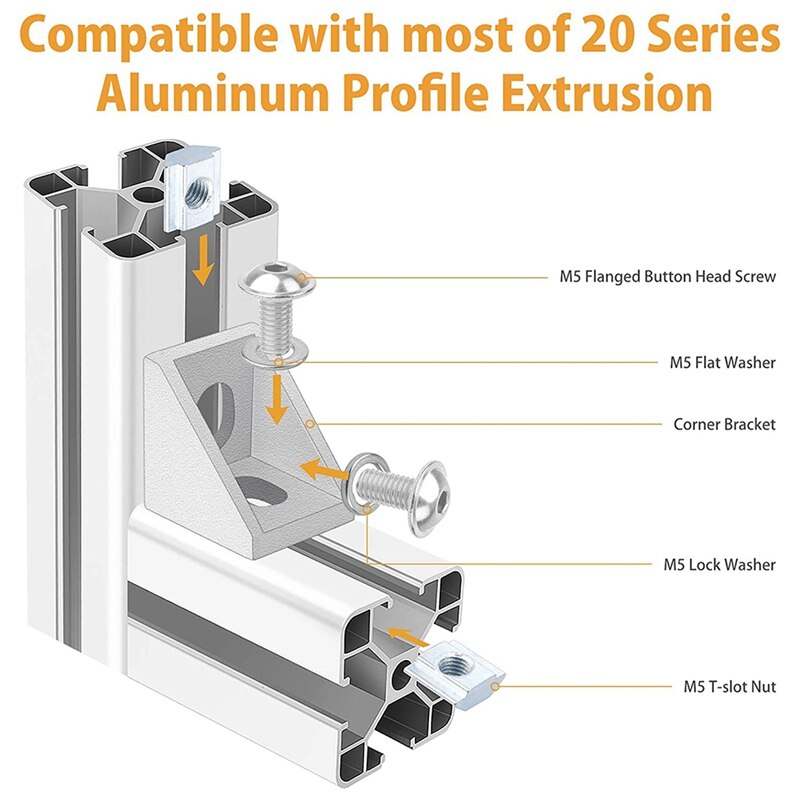 Compatible with most of 20 Series Aluminum Profile Extrusion

M5 Flanged Button Head Screw

M5 Flat Washer

Corner Bracket

M5 Lock Washer

M5 T-slot Nut