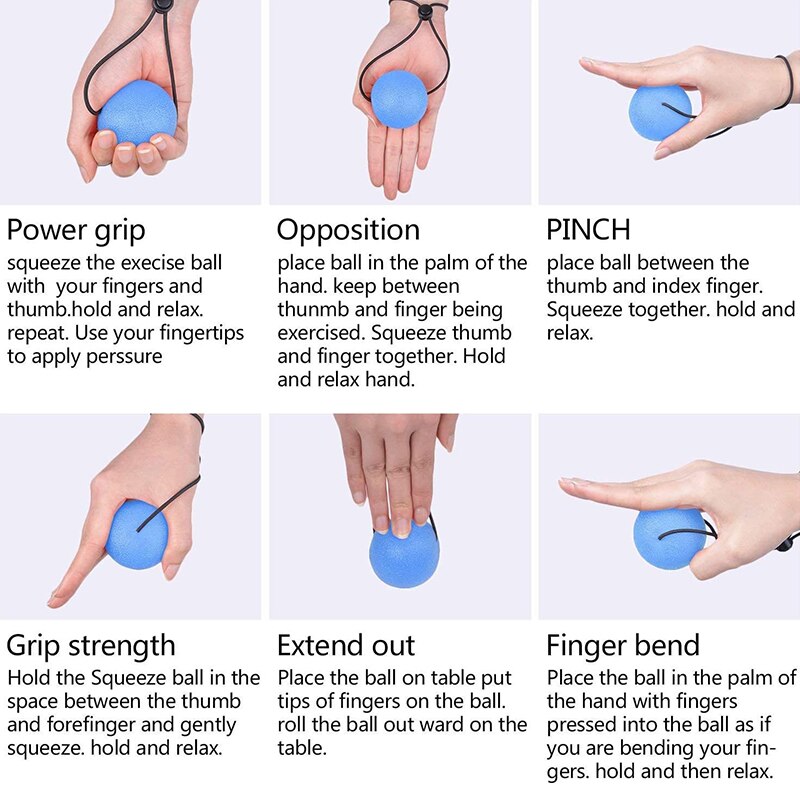 Power grip
squeeze the execise ball with your fingers and thumb.hold and relax. repeat. Use your fingertips to apply perssure

Opposition
place ball in the palm of the hand. keep between thunmb and finger being exercised. Squeeze thumb and finger together. Hold and relax hand.

PINCH
place ball between the thumb and index finger. Squeeze together. hold and relax.

Grip strength
Hold the Squeeze ball in the space between the thumb and forefinger and gently squeeze. hold and relax.

Extend out
Place the ball on table put tips of fingers on the ball. roll the ball out ward on the table.

Finger bend
Place the ball in the palm of the hand with fingers pressed into the ball as if you are bending your fingers. hold and then relax.