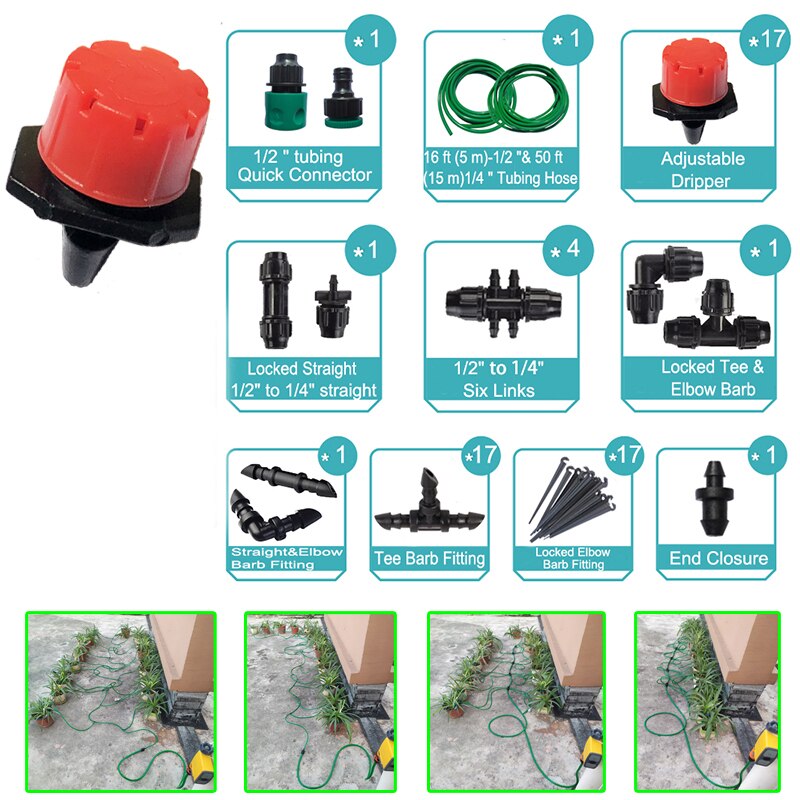 *1
1/2 " tubing
Quick Connector

*1
16 ft (5 m)-1/2 "& 50 ft
(15 m)1/4 " Tubing Hose

*17
Adjustable
Dripper

*1
Locked Straight
1/2" to 1/4" straight

*4
1/2" to 1/4"
Six Links

*1
Locked Tee &
Elbow Barb

*1
Straight&Elbow
Barb Fitting

*17
Tee Barb Fitting

*17
Locked Elbow
Barb Fitting

*1
End Closure