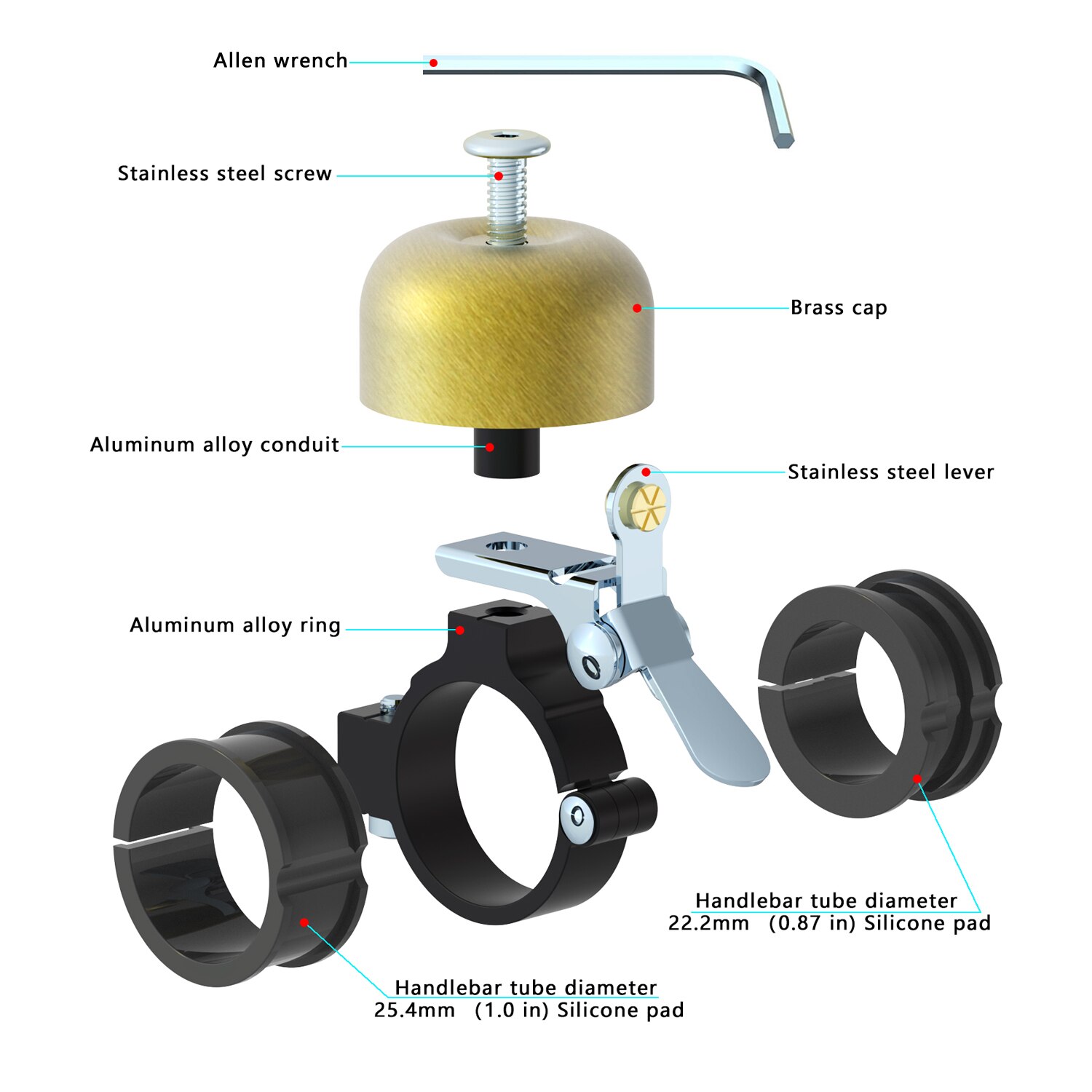 Allen wrench

Stainless steel screw

Brass cap

Aluminum alloy conduit

Stainless steel lever

Aluminum alloy ring

Handlebar tube diameter
22.2mm (0.87 in) Silicone pad

Handlebar tube diameter
25.4mm (1.0 in) Silicone pad