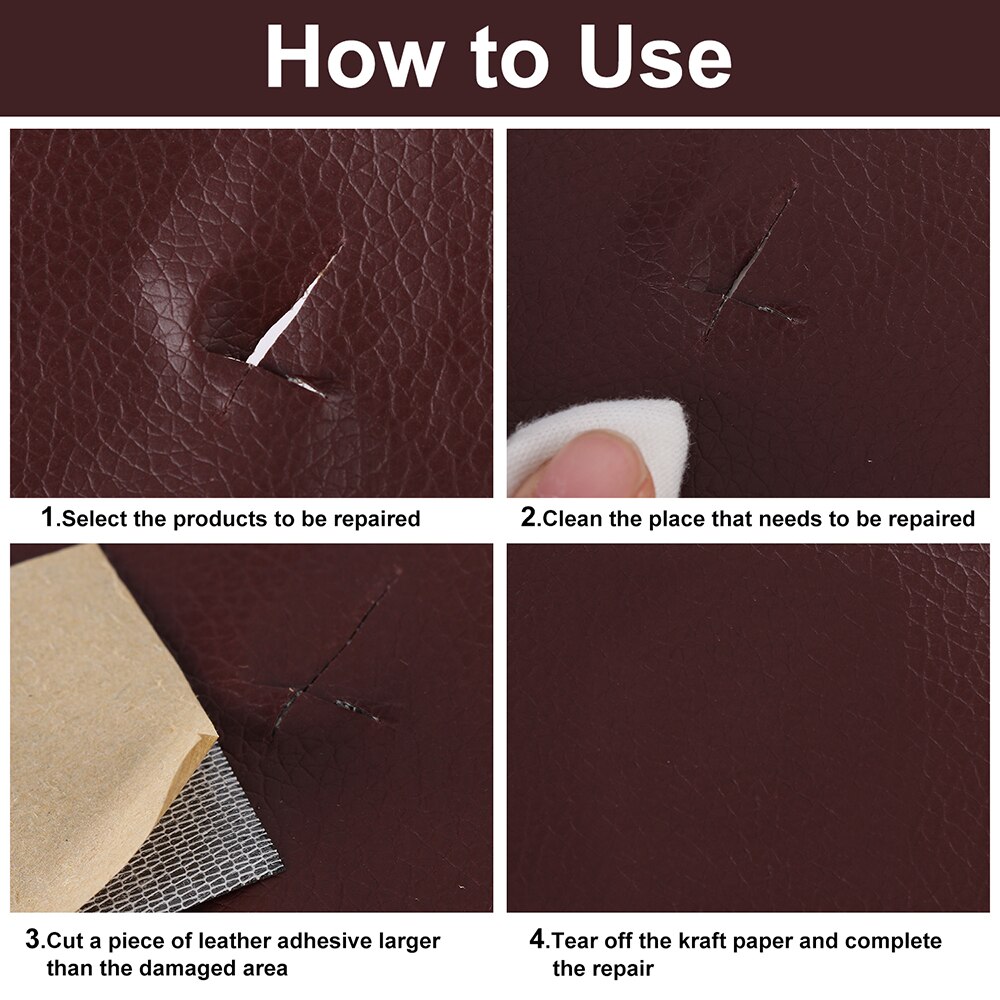 How to Use

1.Select the products to be repaired

2.Clean the place that needs to be repaired

3.Cut a piece of leather adhesive larger than the damaged area

4.Tear off the kraft paper and complete the repair