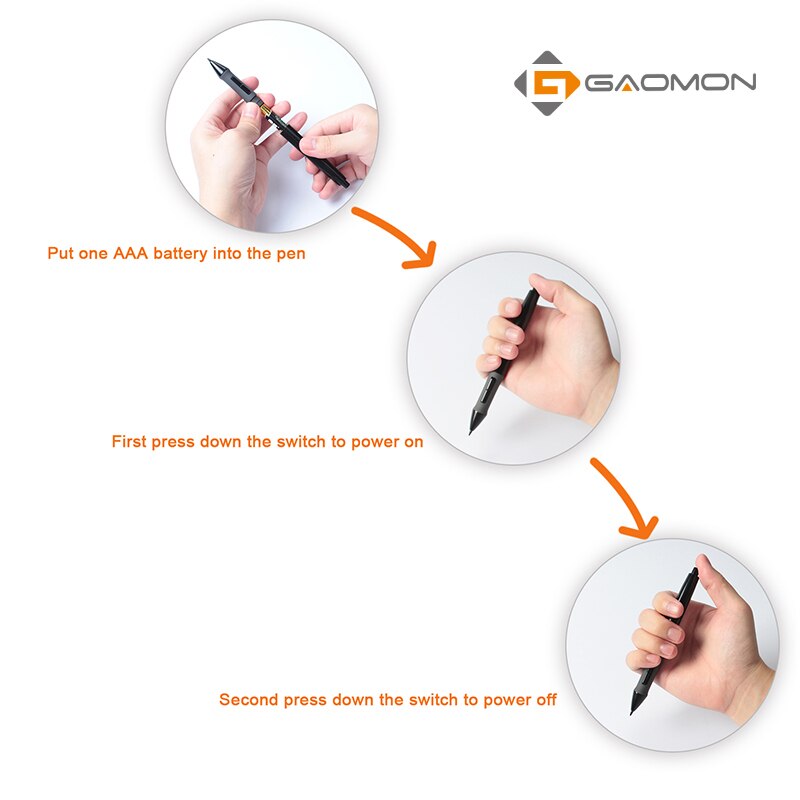 GAOMON

Put one AAA battery into the pen

First press down the switch to power on

Second press down the switch to power off