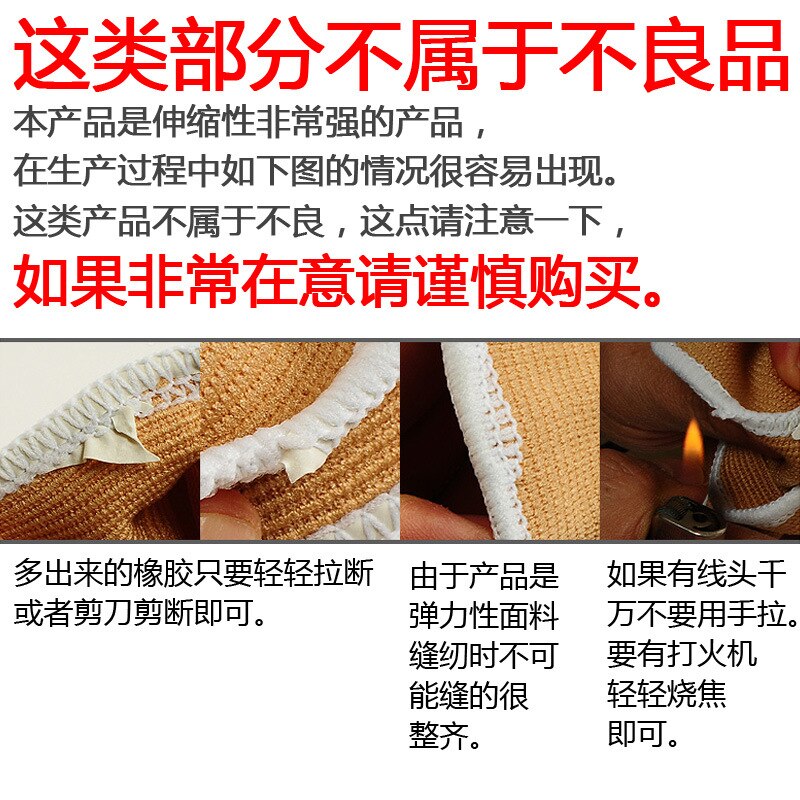 这类部分不属于不良品

本产品是伸缩性非常强的产品，
在生产过程中如下图的情况很容易出现。
这类产品不属于不良，这点请注意一下，

如果非常在意请谨慎购买。

多出来的橡胶只要轻轻拉断或者剪刀剪断即可。

由于产品是弹力性面料缝纫时不可能缝的很整齐。

如果有线头千万不要用手拉。要有打火机轻轻烧焦即可。