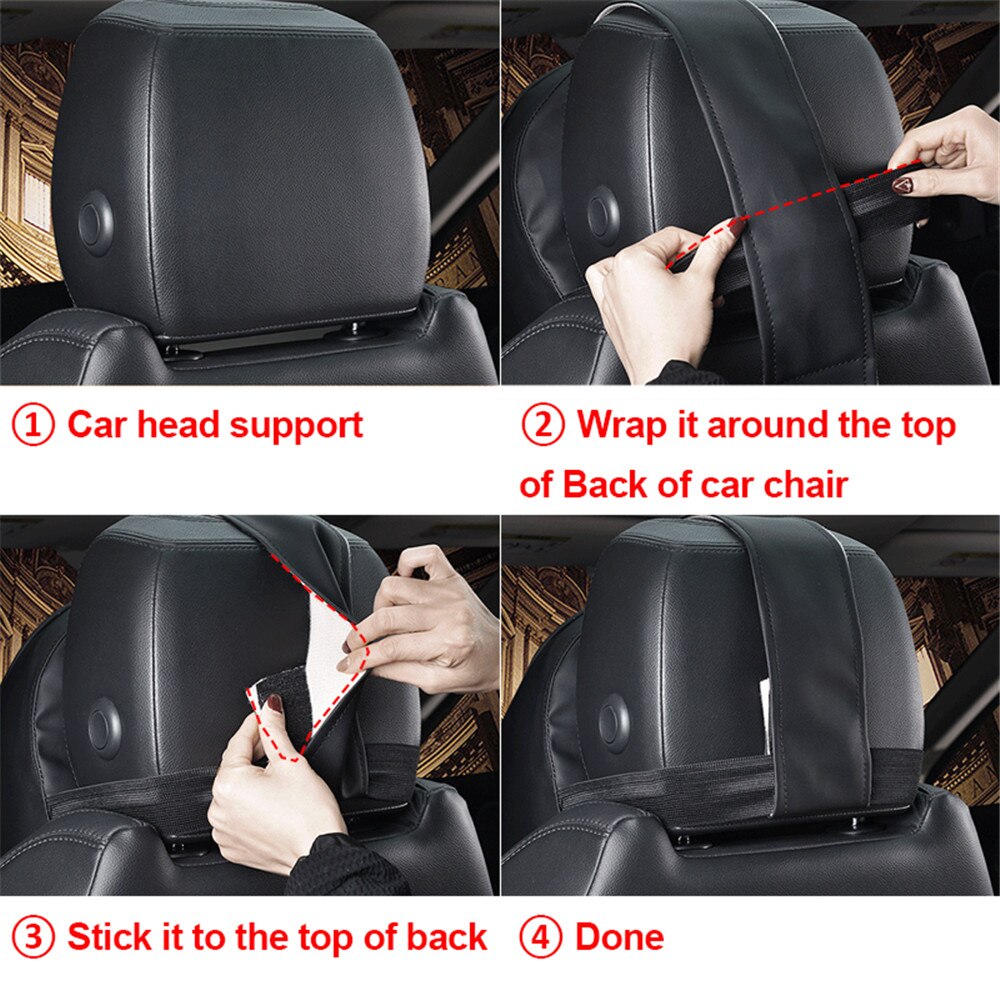 ① Car head support

② Wrap it around the top of Back of car chair

③ Stick it to the top of back

④ Done