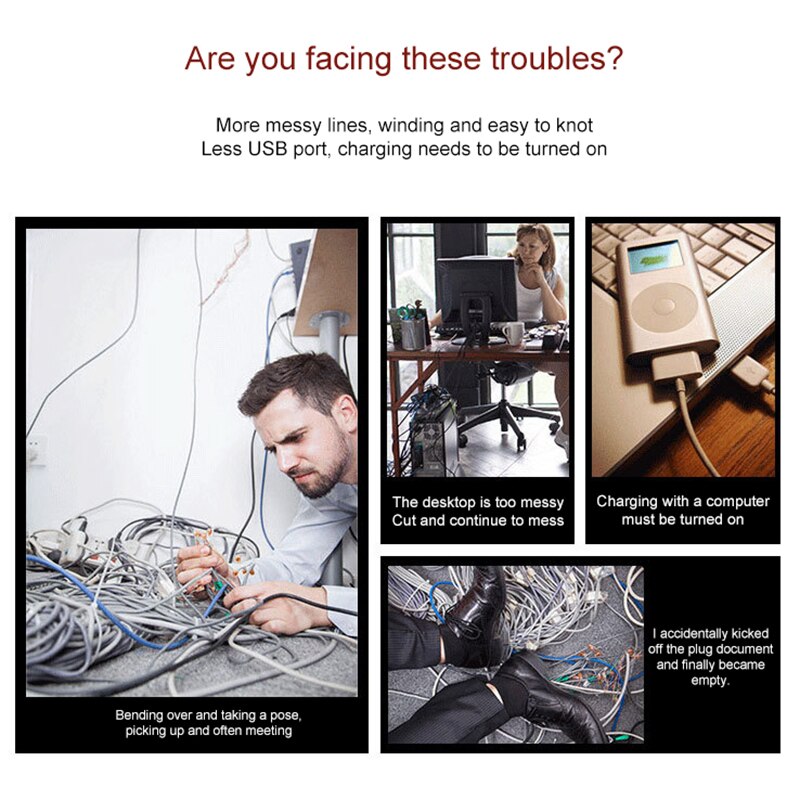 Are you facing these troubles?

More messy lines, winding and easy to knot
Less USB port, charging needs to be turned on

Bending over and taking a pose, picking up and often meeting

The desktop is too messy
Cut and continue to mess

Charging with a computer must be turned on

I accidentally kicked off the plug document and finally became empty.