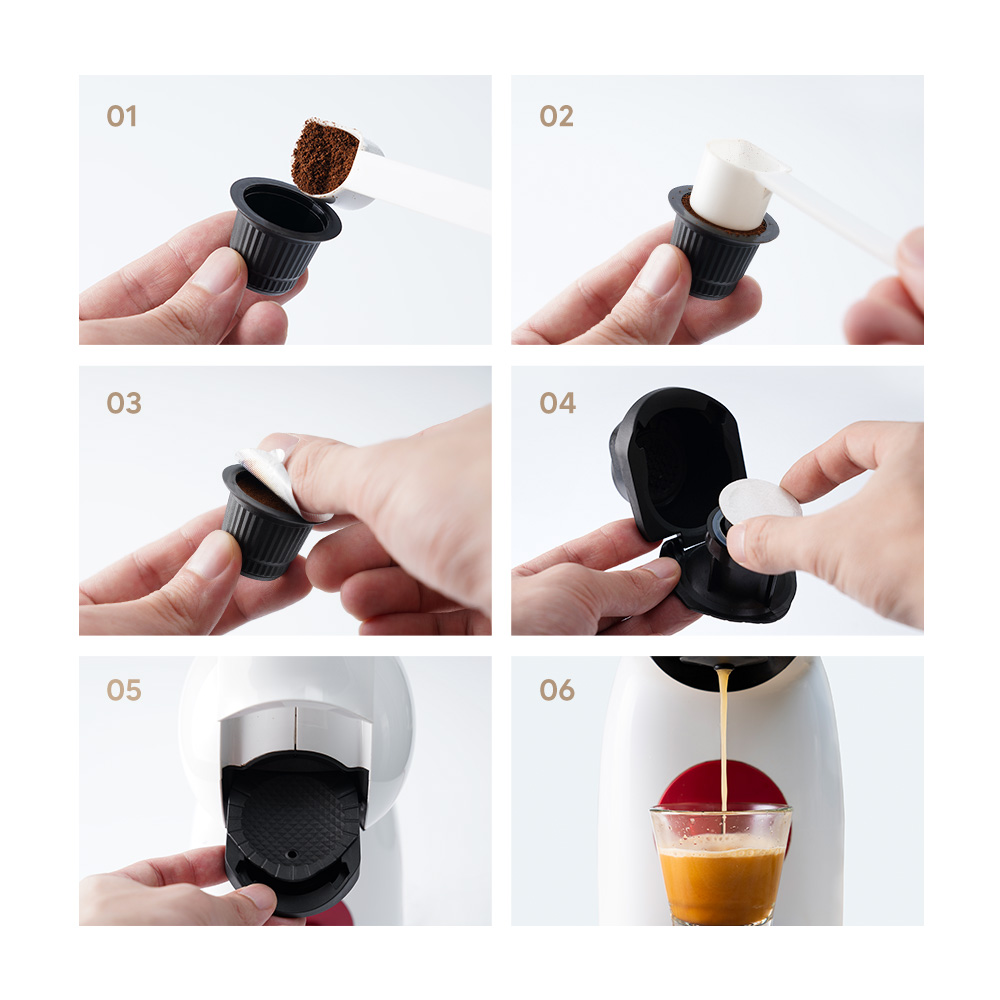 01

02

03

04

05

06